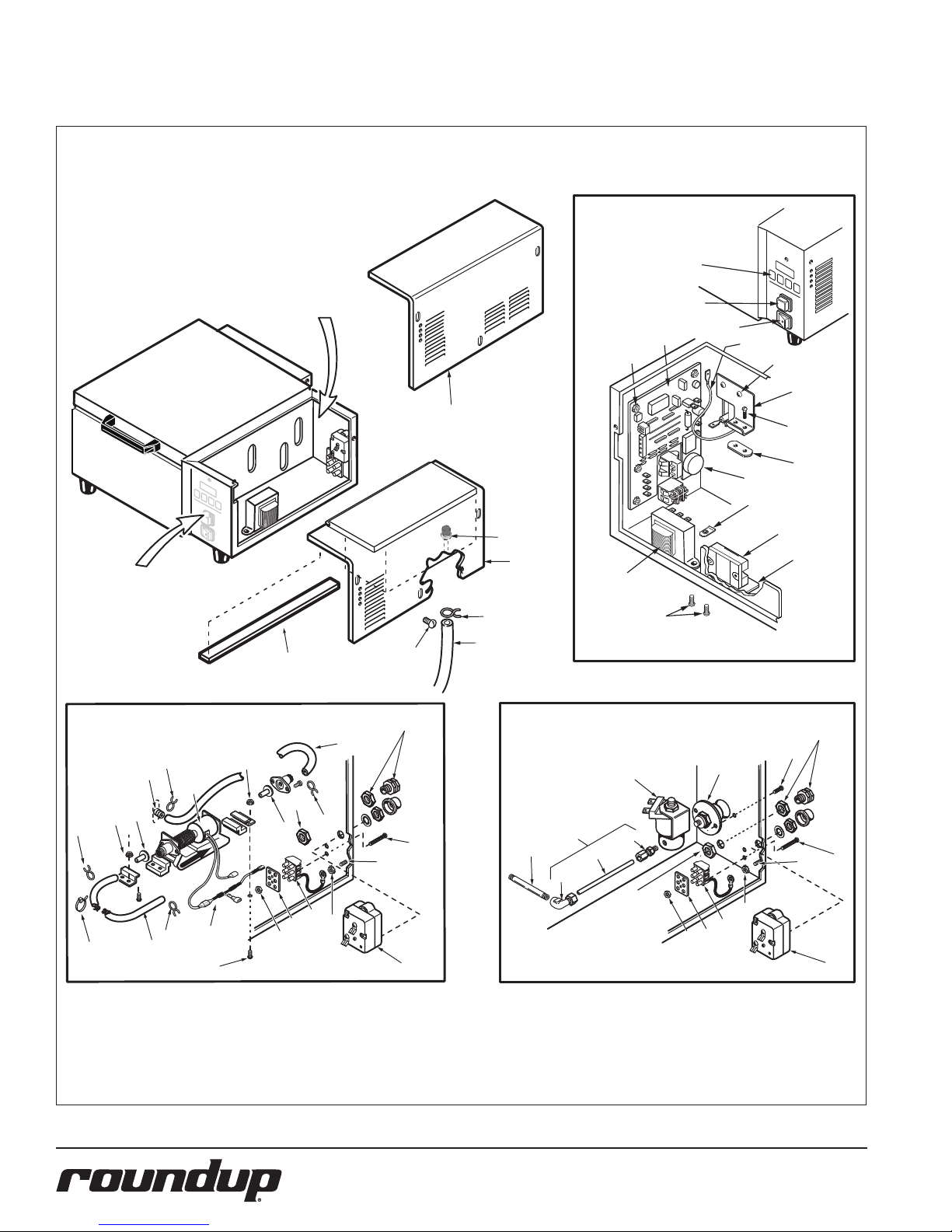 roundup