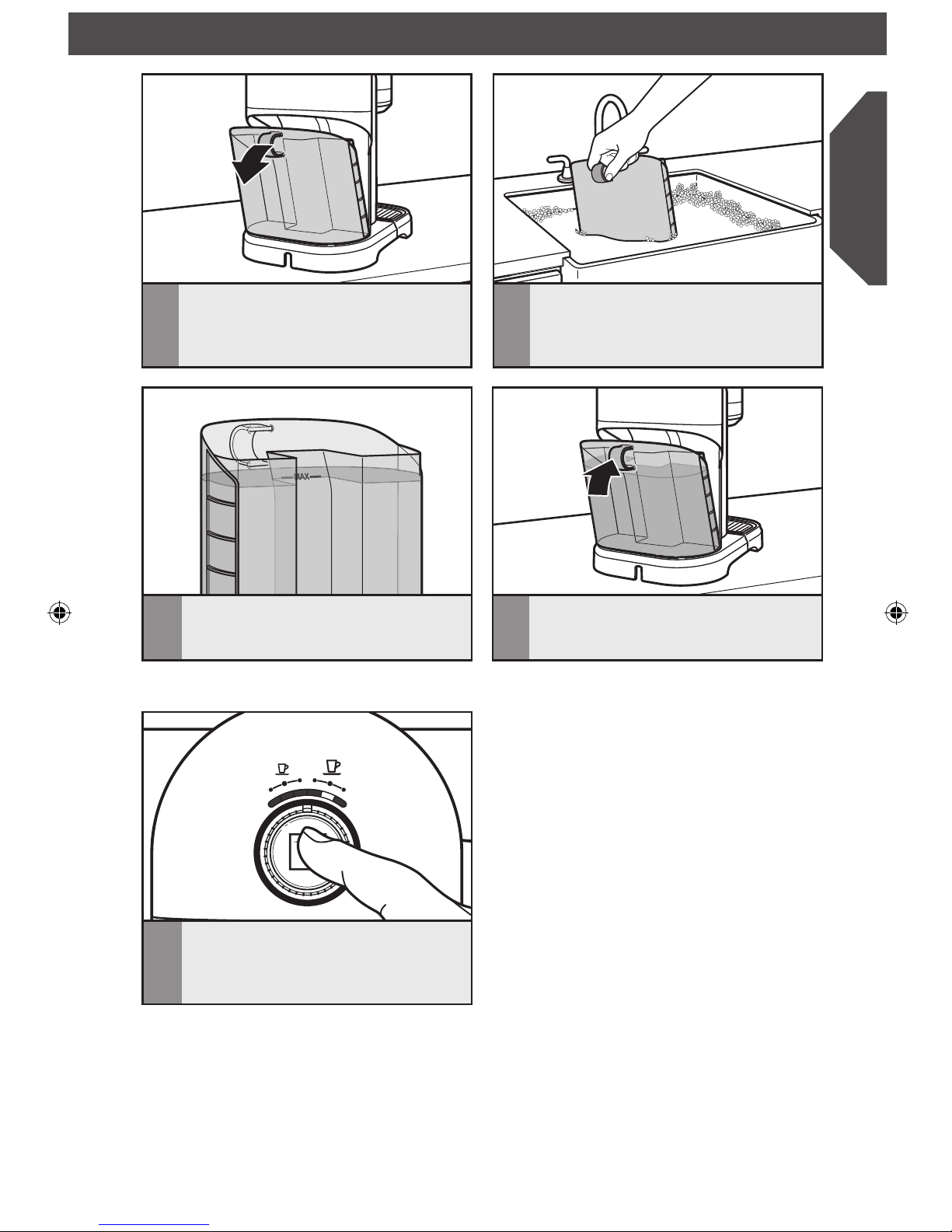 MAX