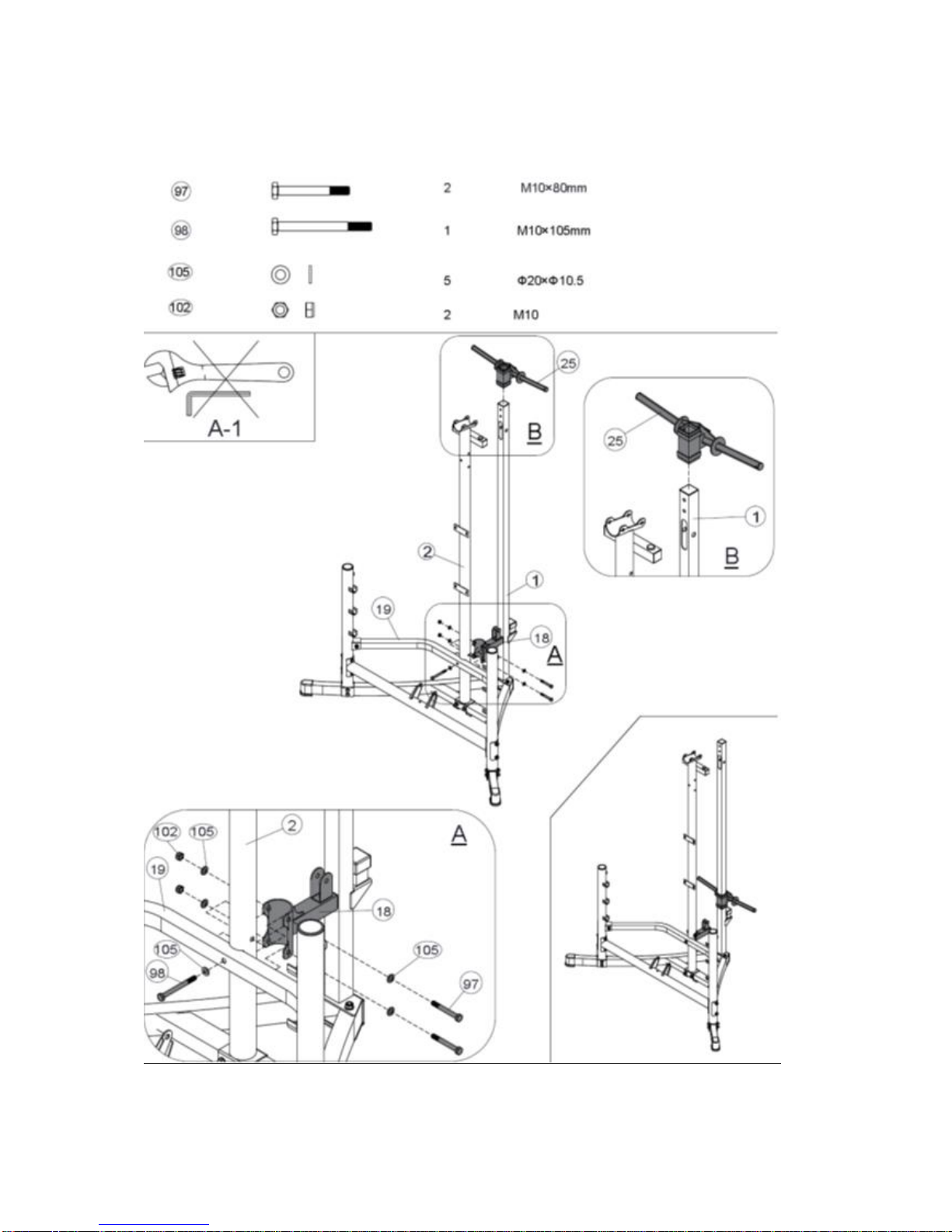 | 97 | 2 | M10×80mm |
|---|---|---|
| 98 | 1 | M10×105mm |
| 105 | 5 | Φ20×Φ10.5 |
| 102 | 2 | M10 |

A-1

25

B

25

1

B

2

1

19

18

A

102 105

2

A

19

18

105

105

98

97