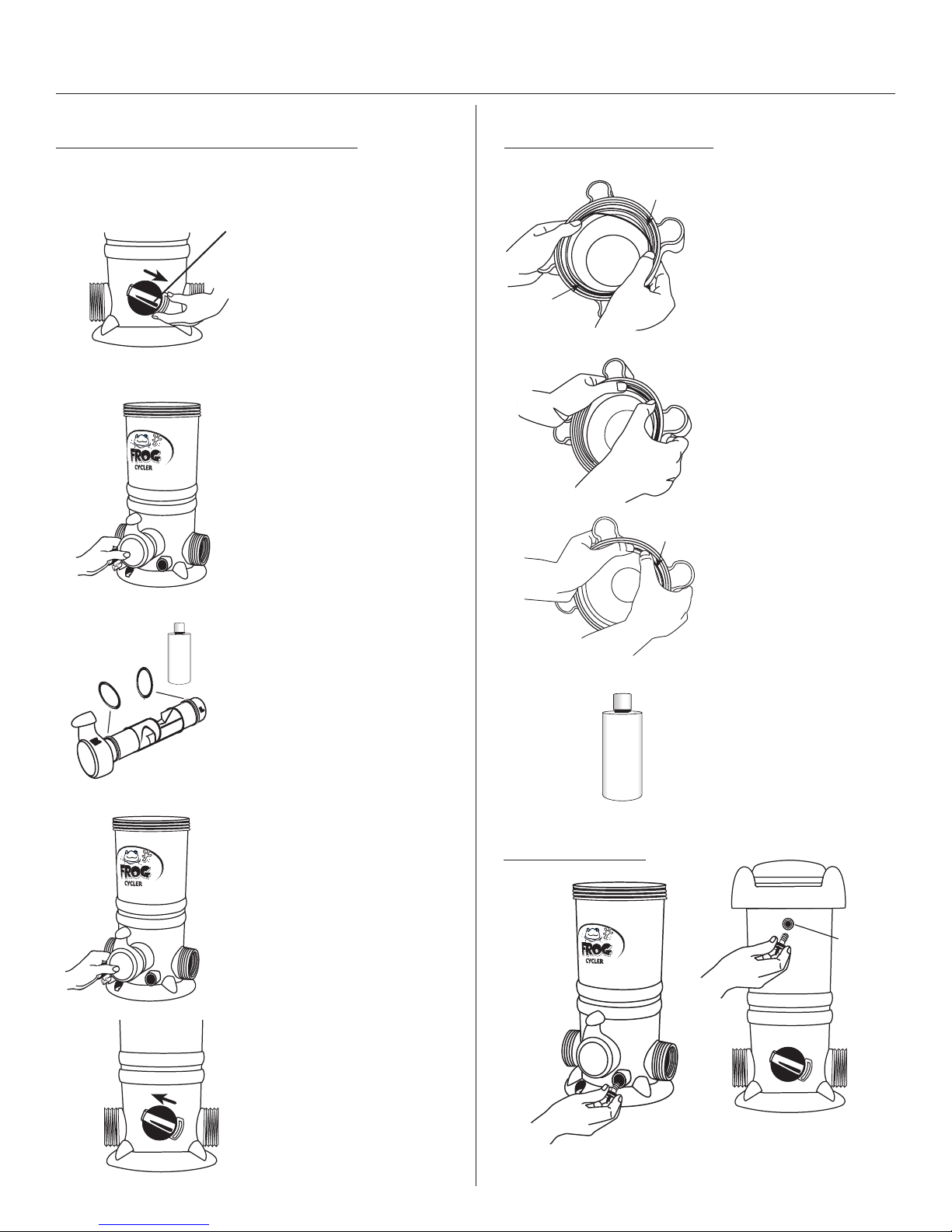 FROG
CYCLER

FROG
CYCLER

FROG
CYCLER