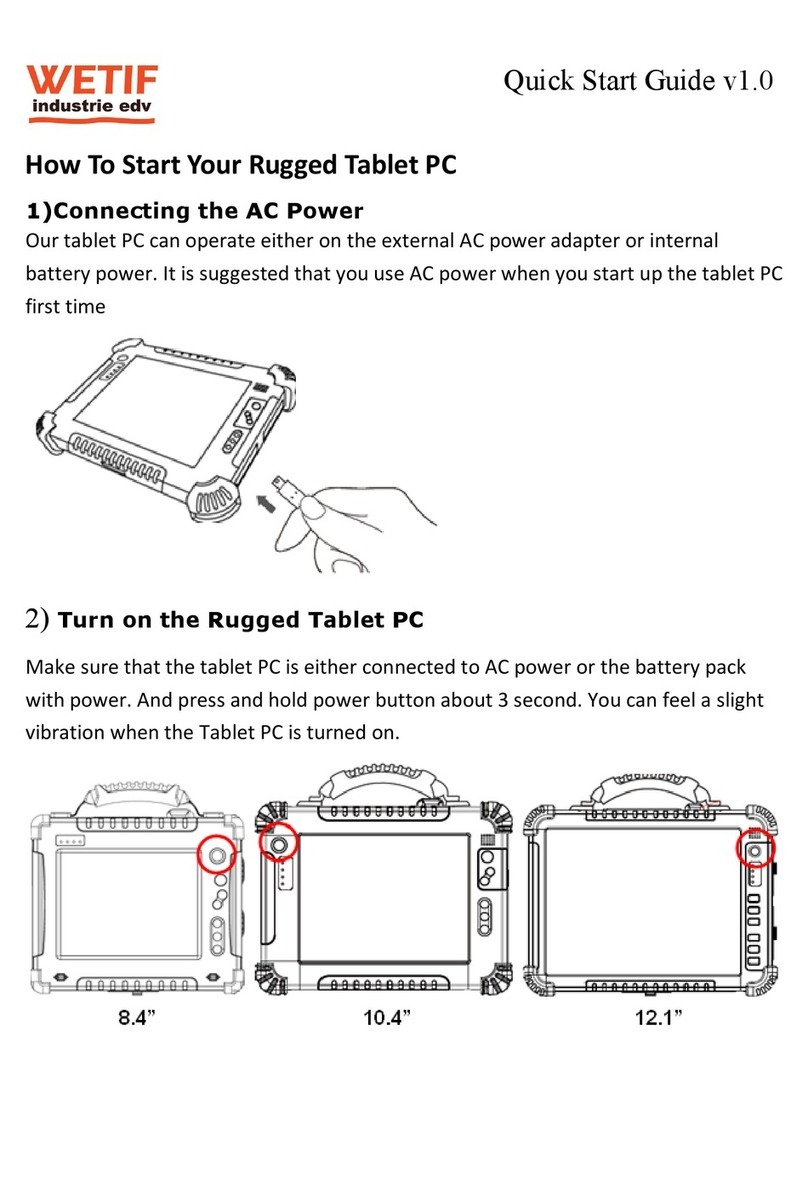 WETIF
industrie edv

Quick Start Guide v1.0

How To Start Your Rugged Tablet PC

1)Connecting the AC Power

Our tablet PC can operate either on the external AC power adapter or internal battery power. It is suggested that you use AC power when you start up the tablet PC first time

2) Turn on the Rugged Tablet PC

Make sure that the tablet PC is either connected to AC power or the battery pack with power. And press and hold power button about 3 second. You can feel a slight vibration when the Tablet PC is turned on.

8.4”

10.4”

12.1”