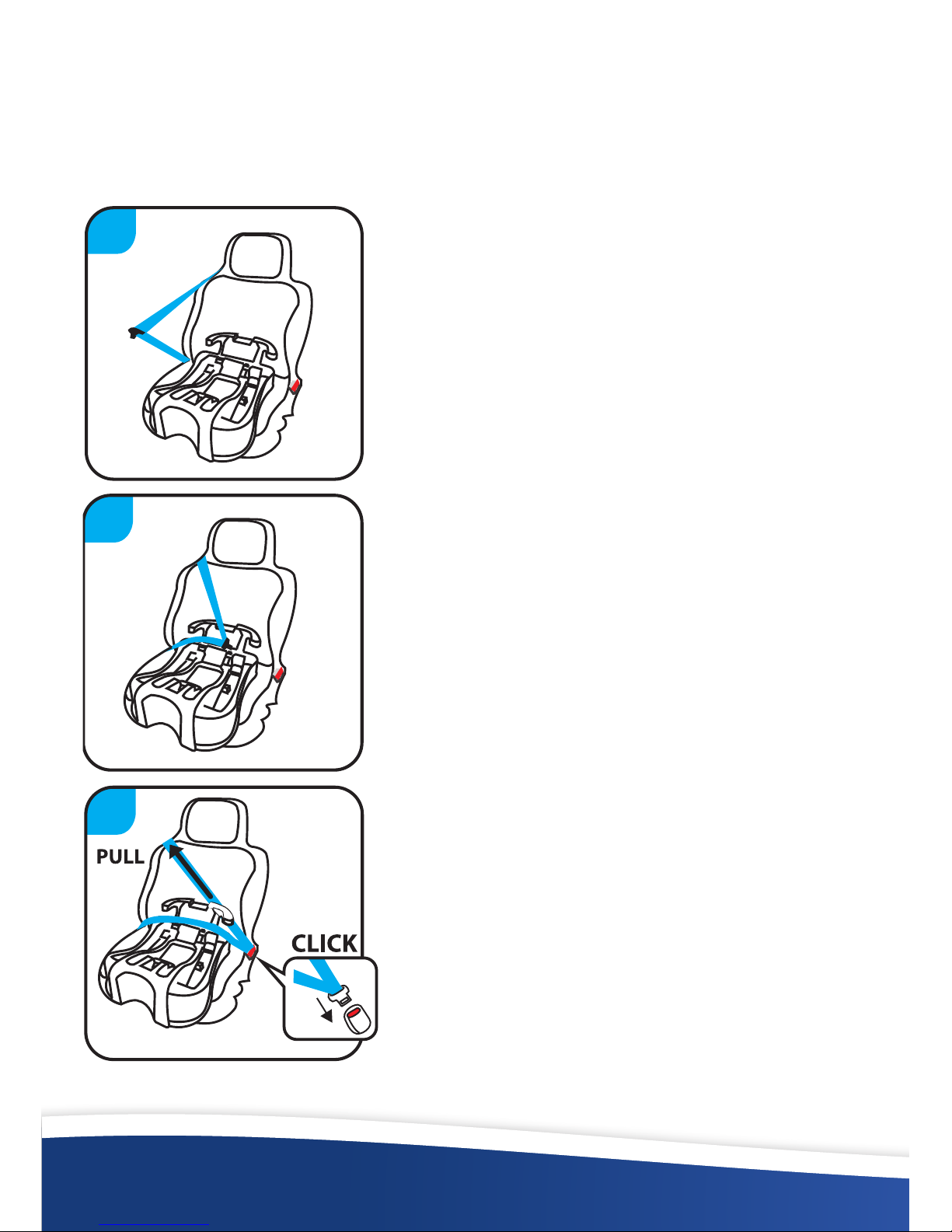 PULL

CLICK