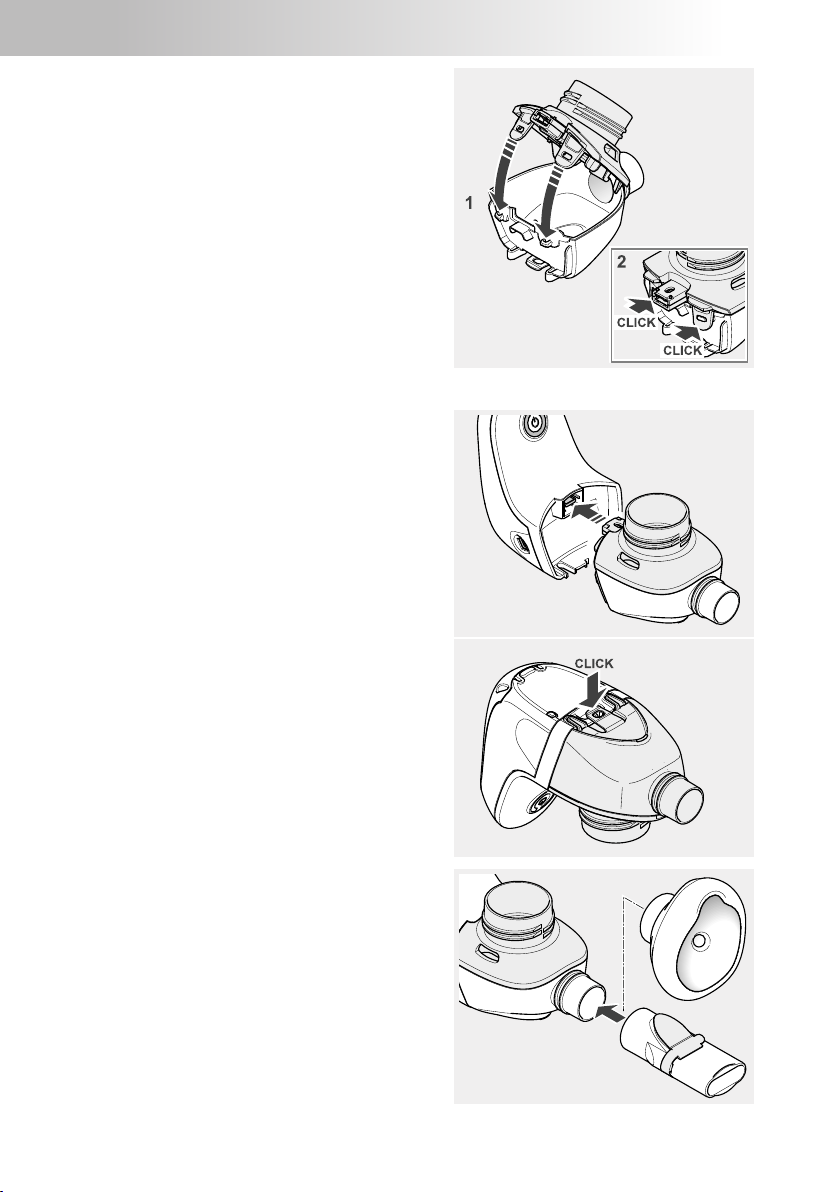 1

2

CLICK

CLICK

CLICK