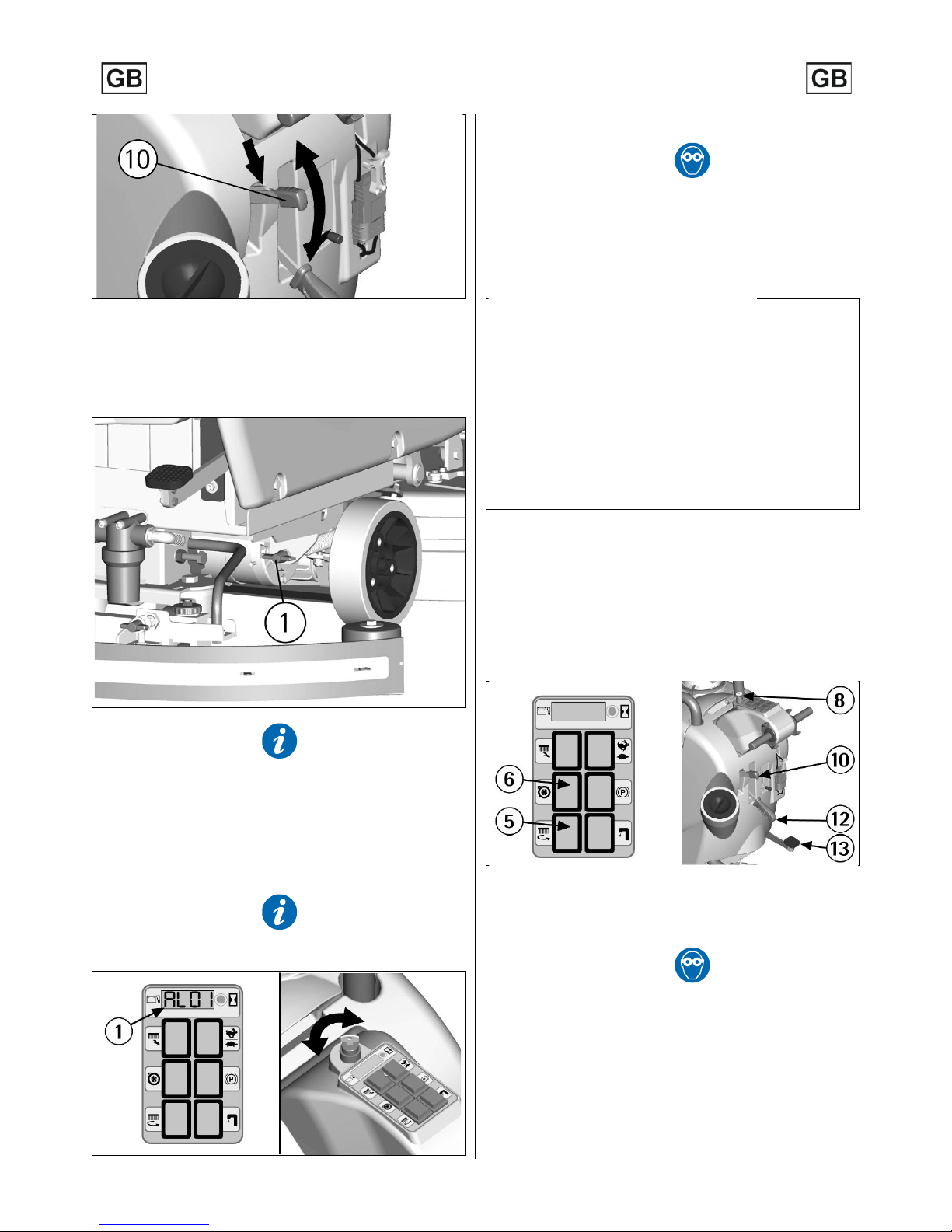 GB

GB

10

1

1

AL01

6

5

8

10

12

13