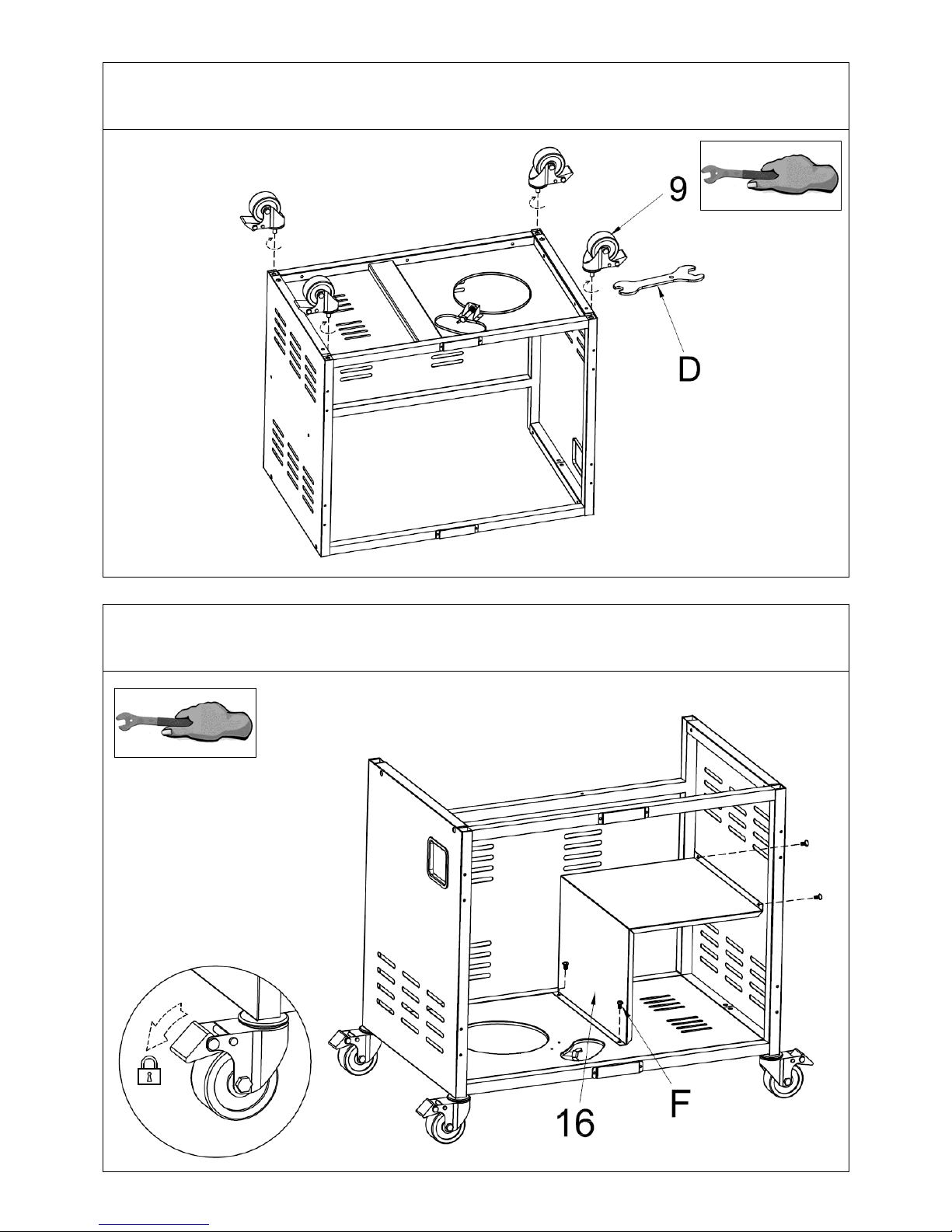 9

D

16

F