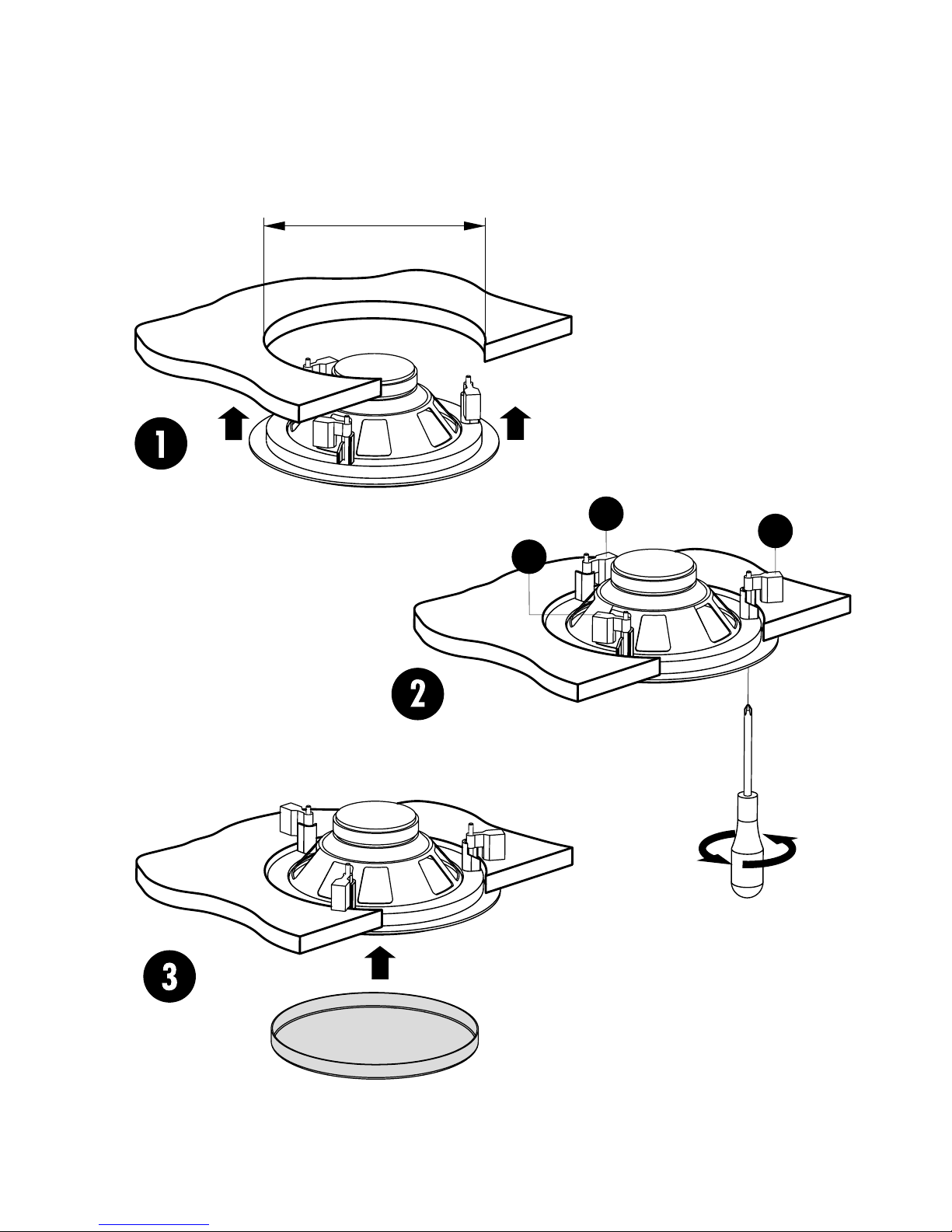 1

2

3