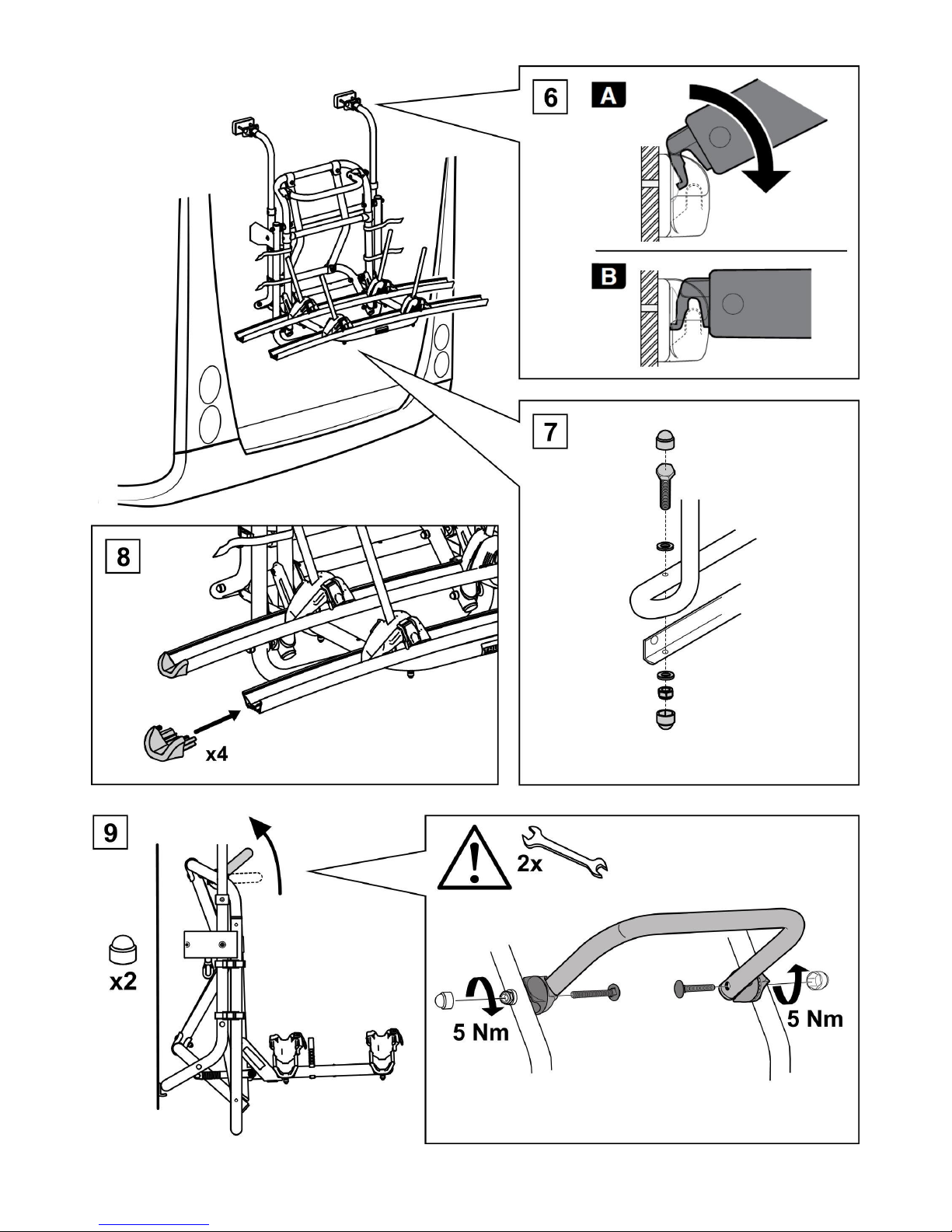 6

A

B

7

8

x4

9

x2

2x

5 Nm

5 Nm