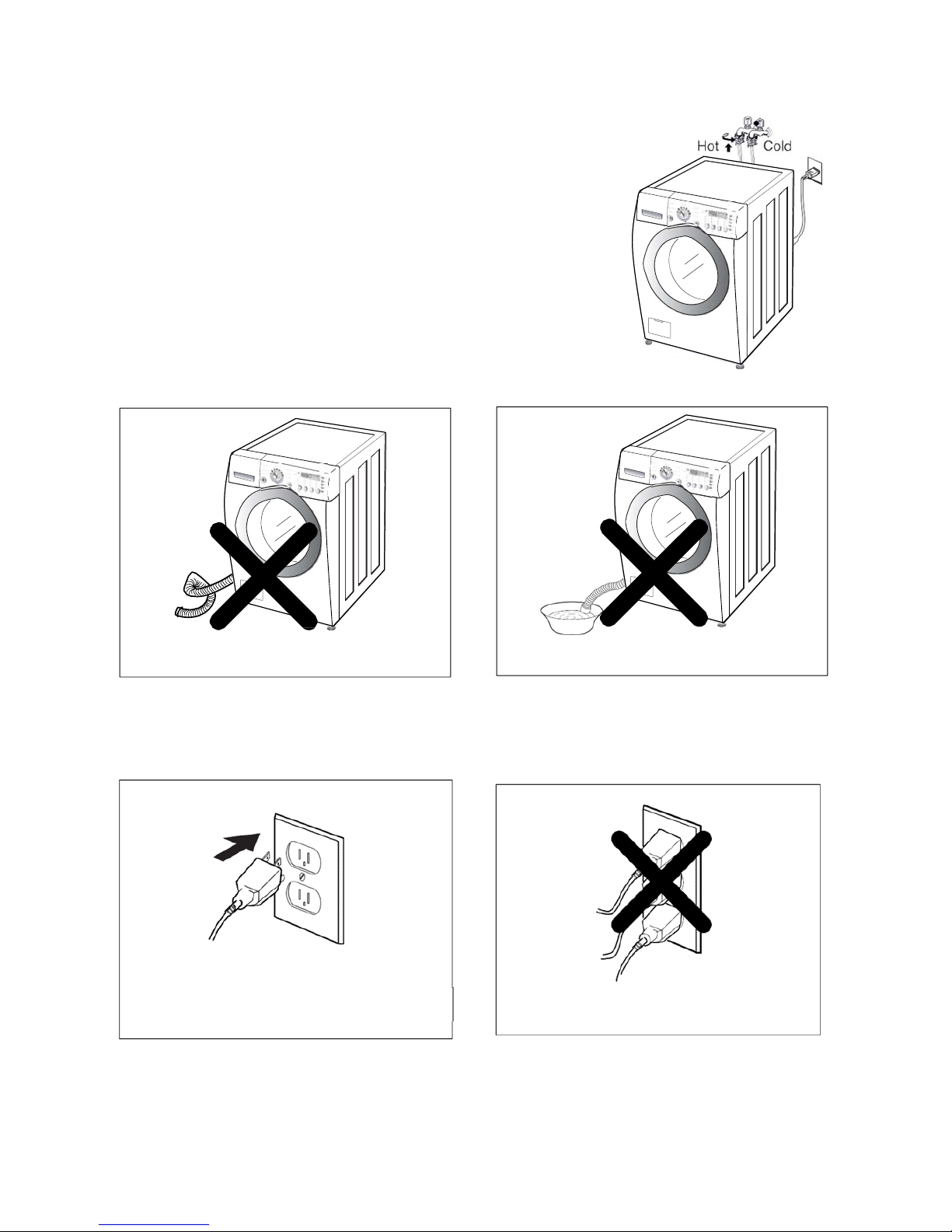 Hot Cold