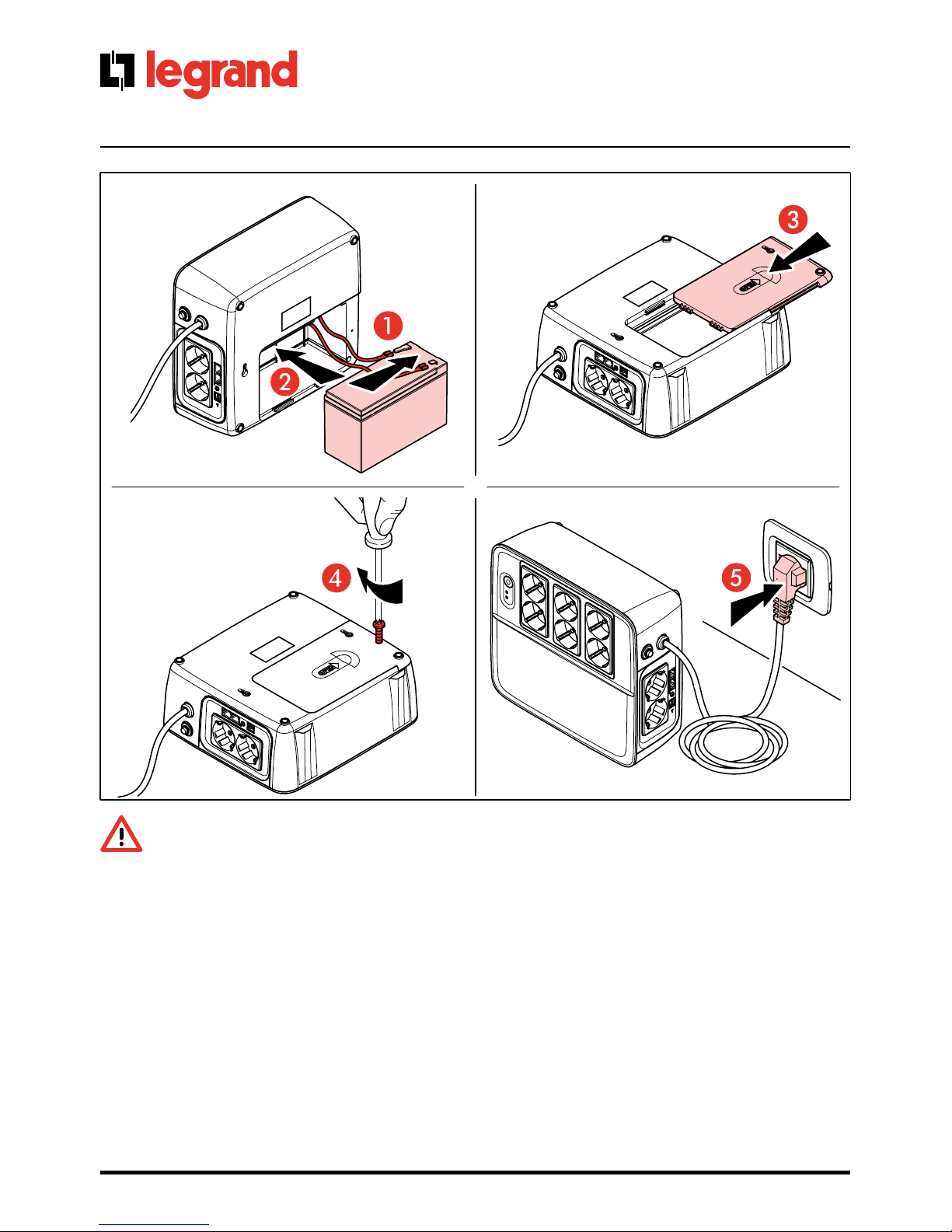 legrand

1

2

3

4

5