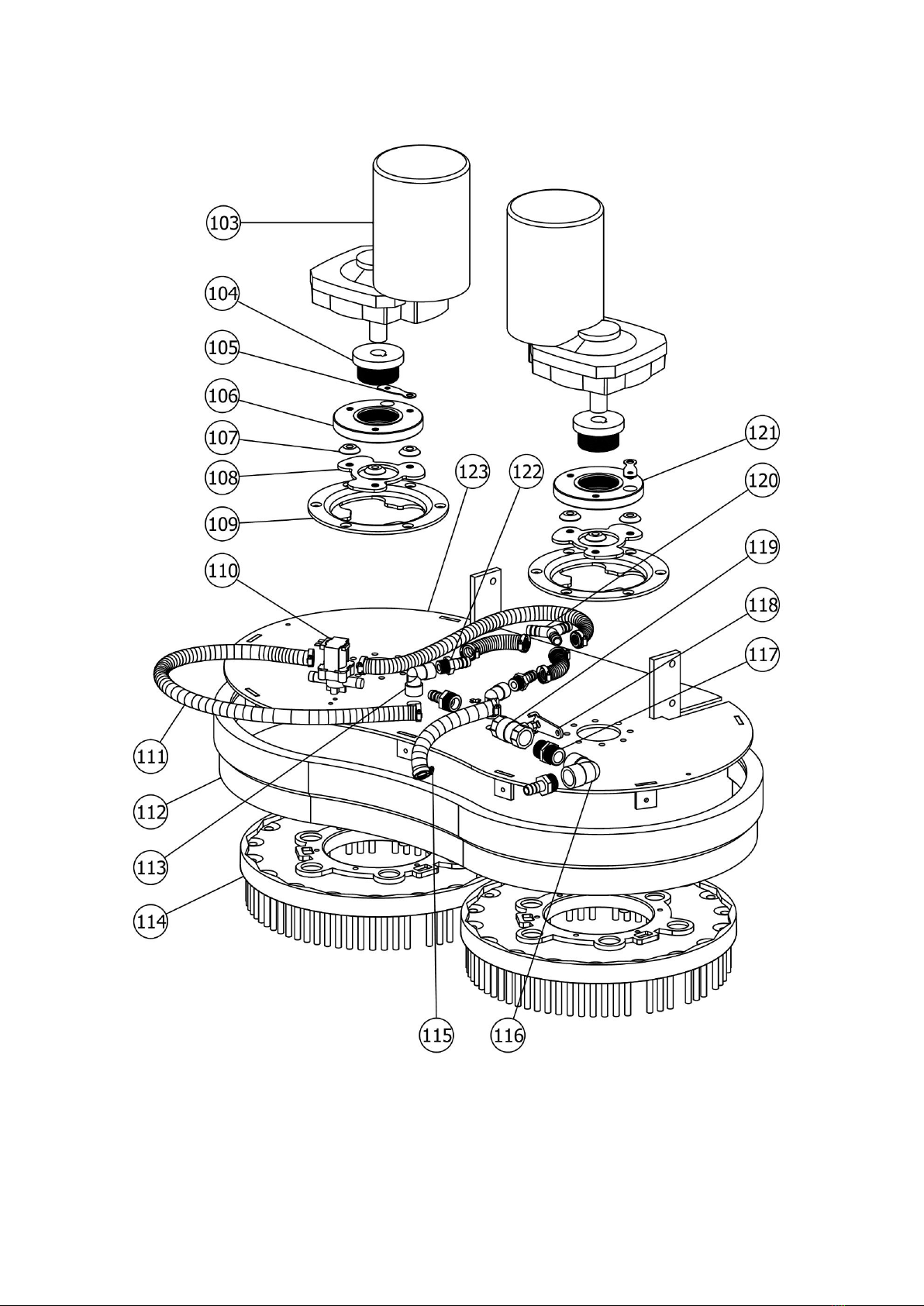 103
104
105
106
107
108
109
110
111
112
113
114
115
116
117
118
119
120
121
122
123