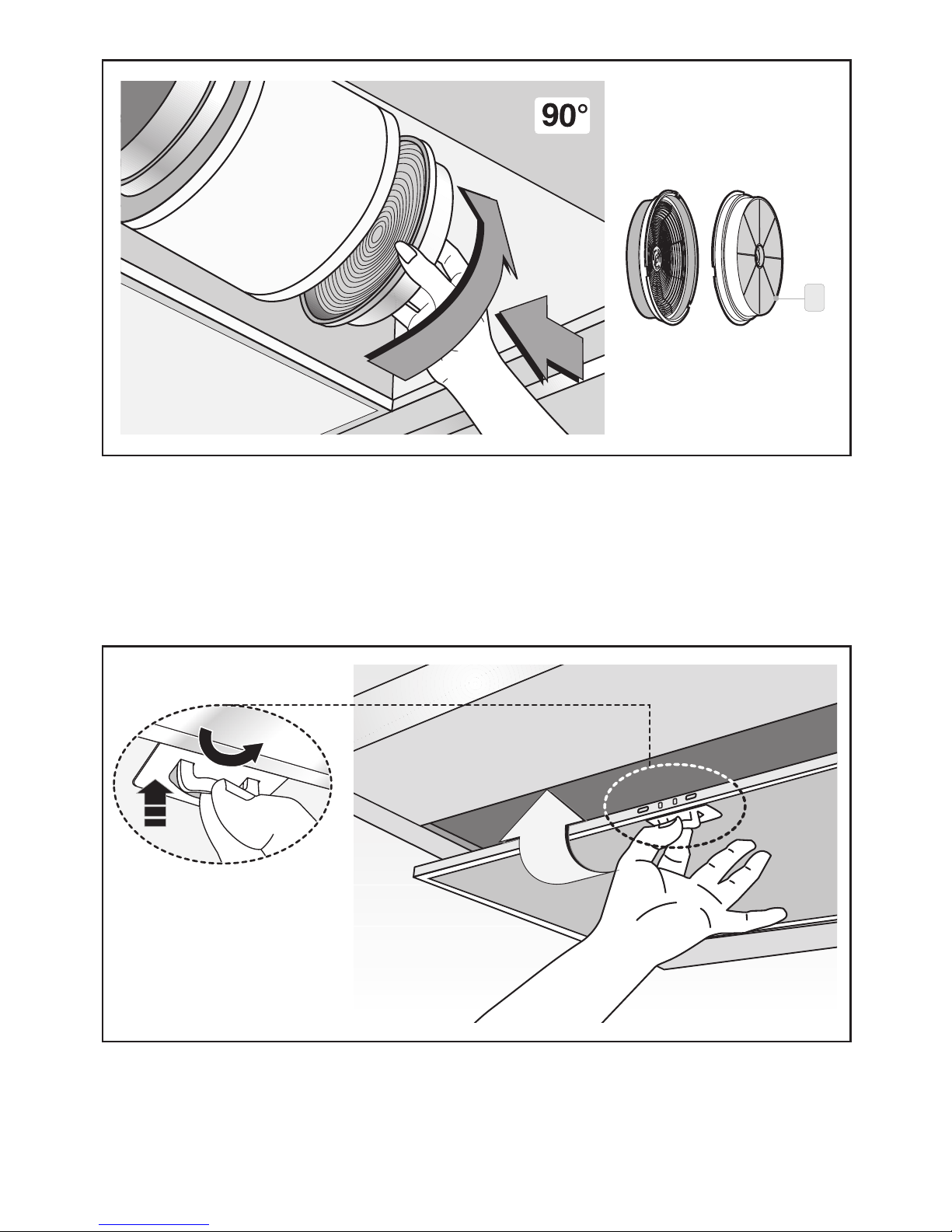 90°