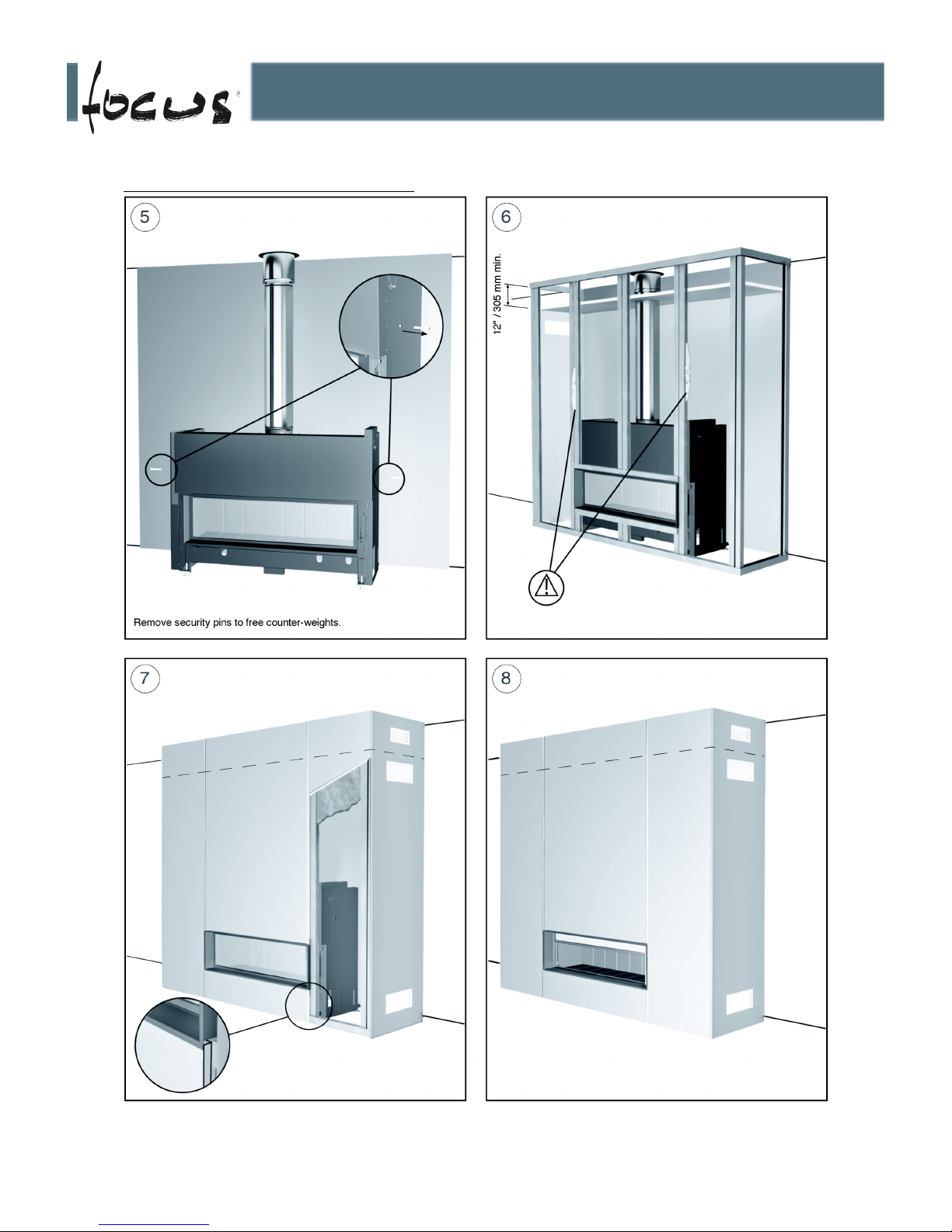 focus®

5

Remove security pins to free counter-weights.

6

12" / 305 mm min.

7

8