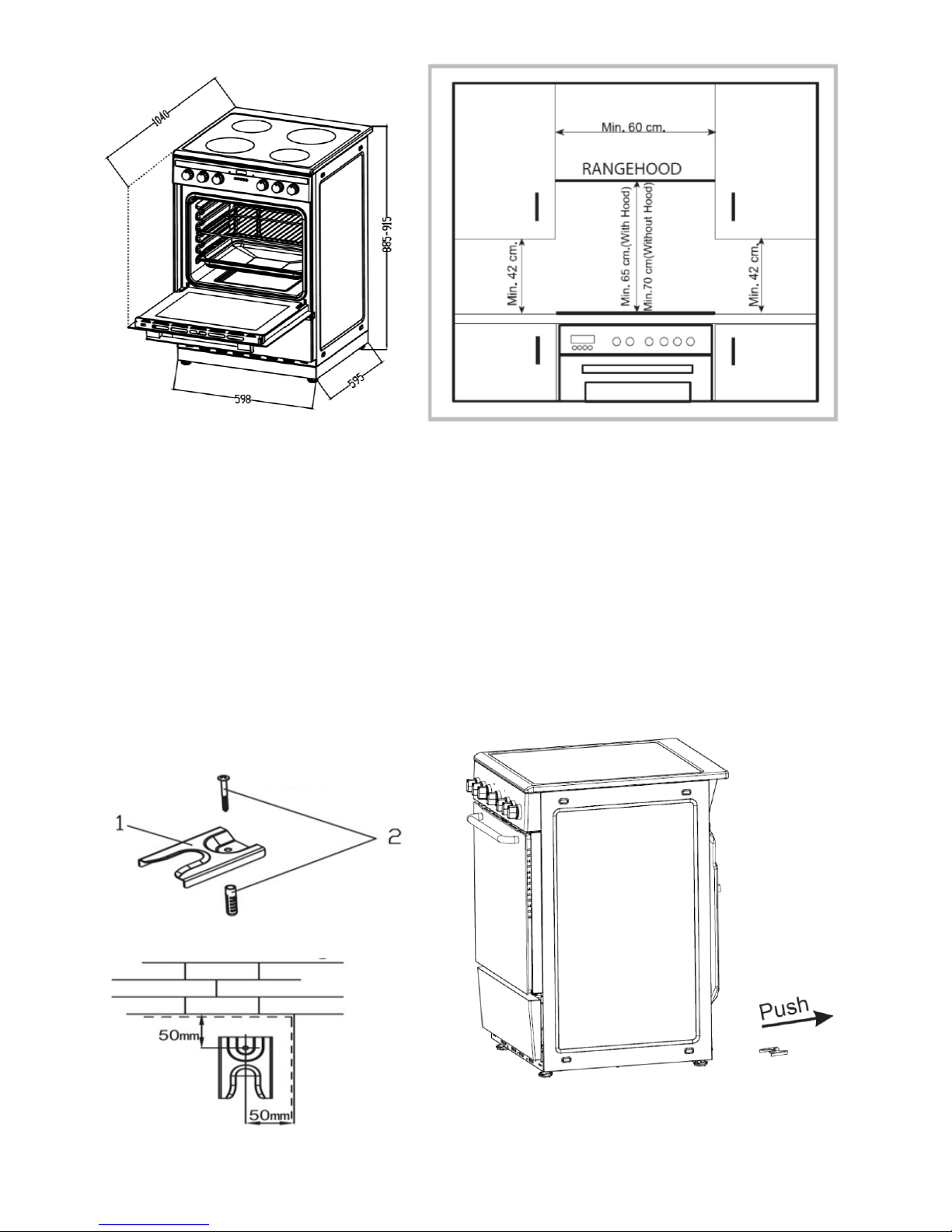 1040

885-915

598

595

Min. 60 cm.

RANGEHOOD

Min. 42 cm.

Min. 65 cm.(With Hood)

Min.70 cm(Without Hood)

Min. 42 cm.

1

2

50mm

50mm

Push