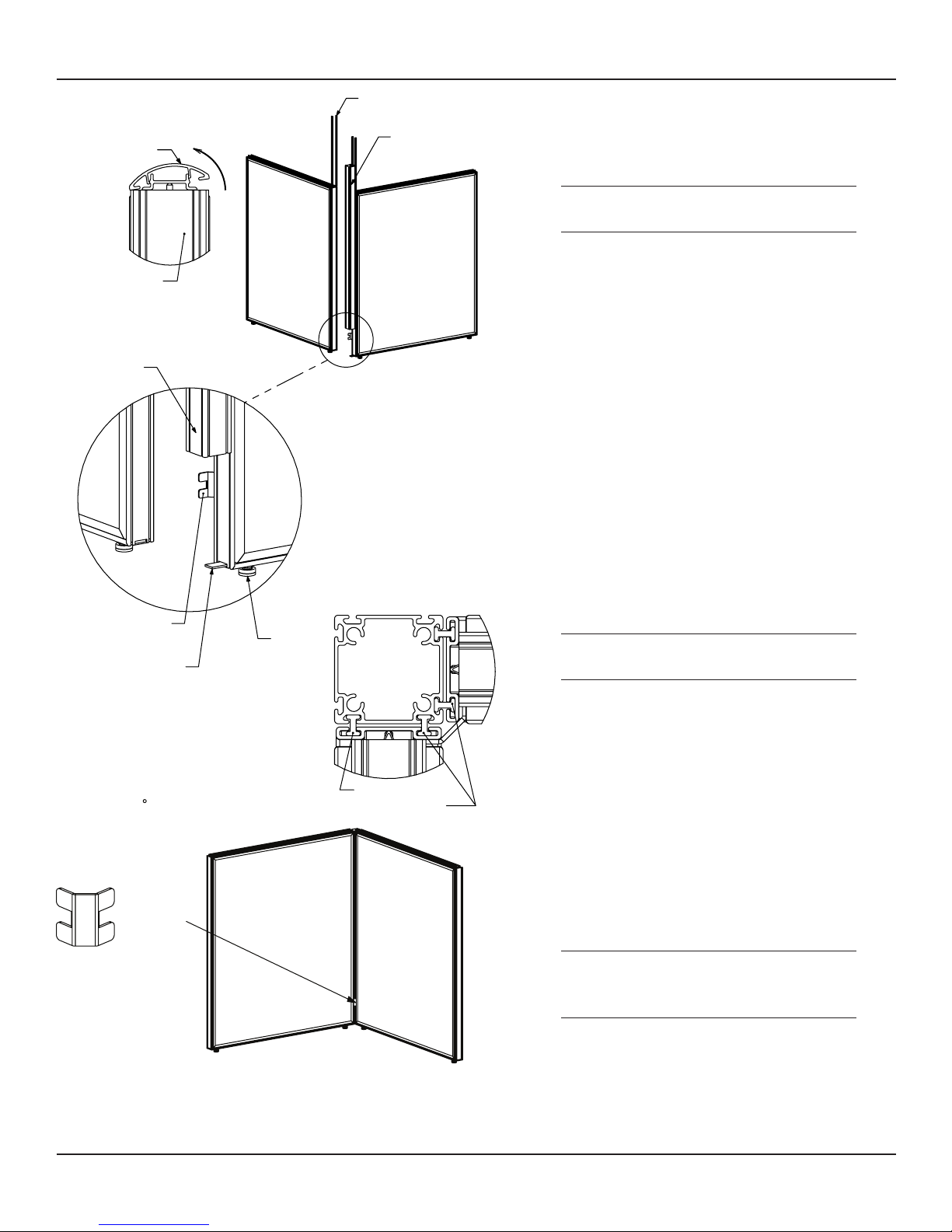 °