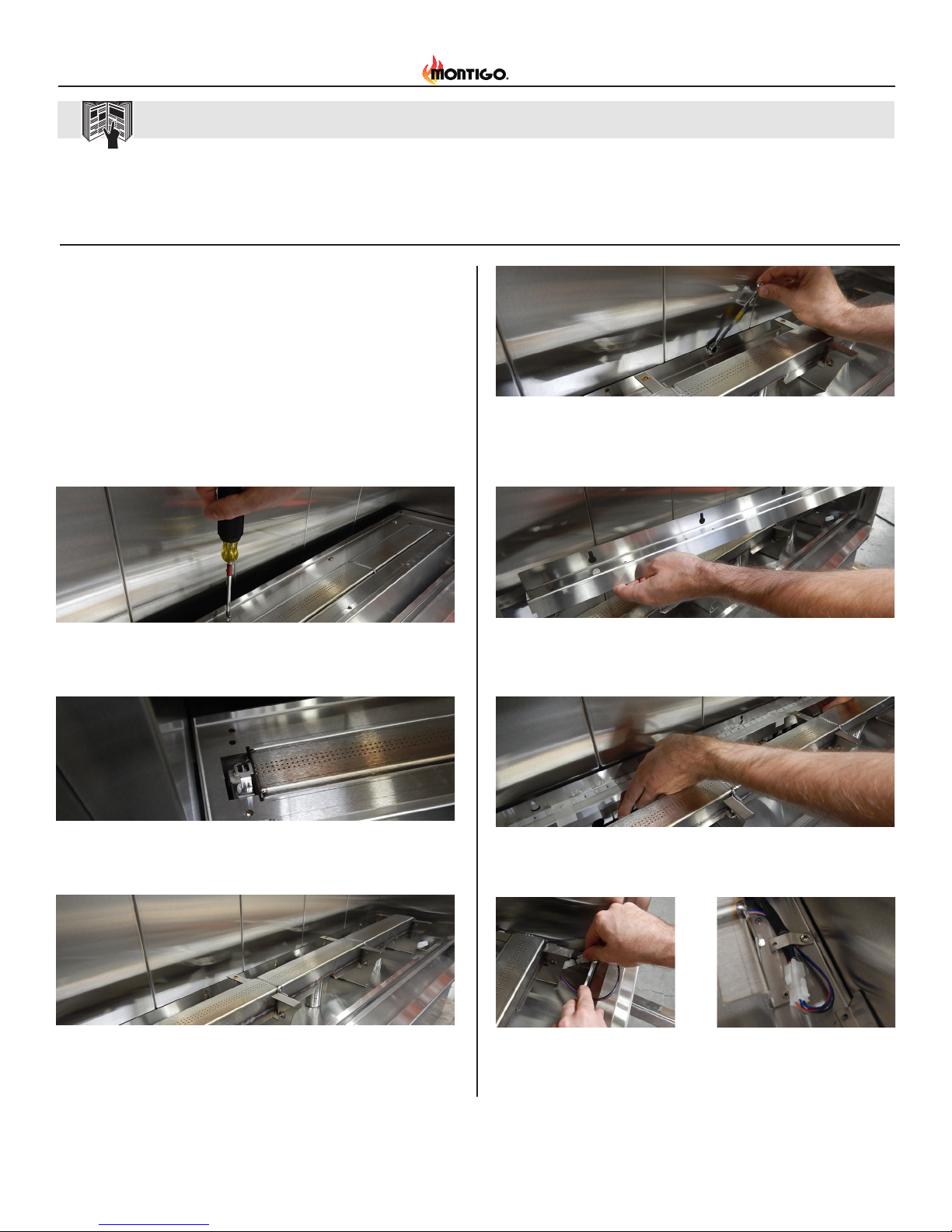 MONTIGO.