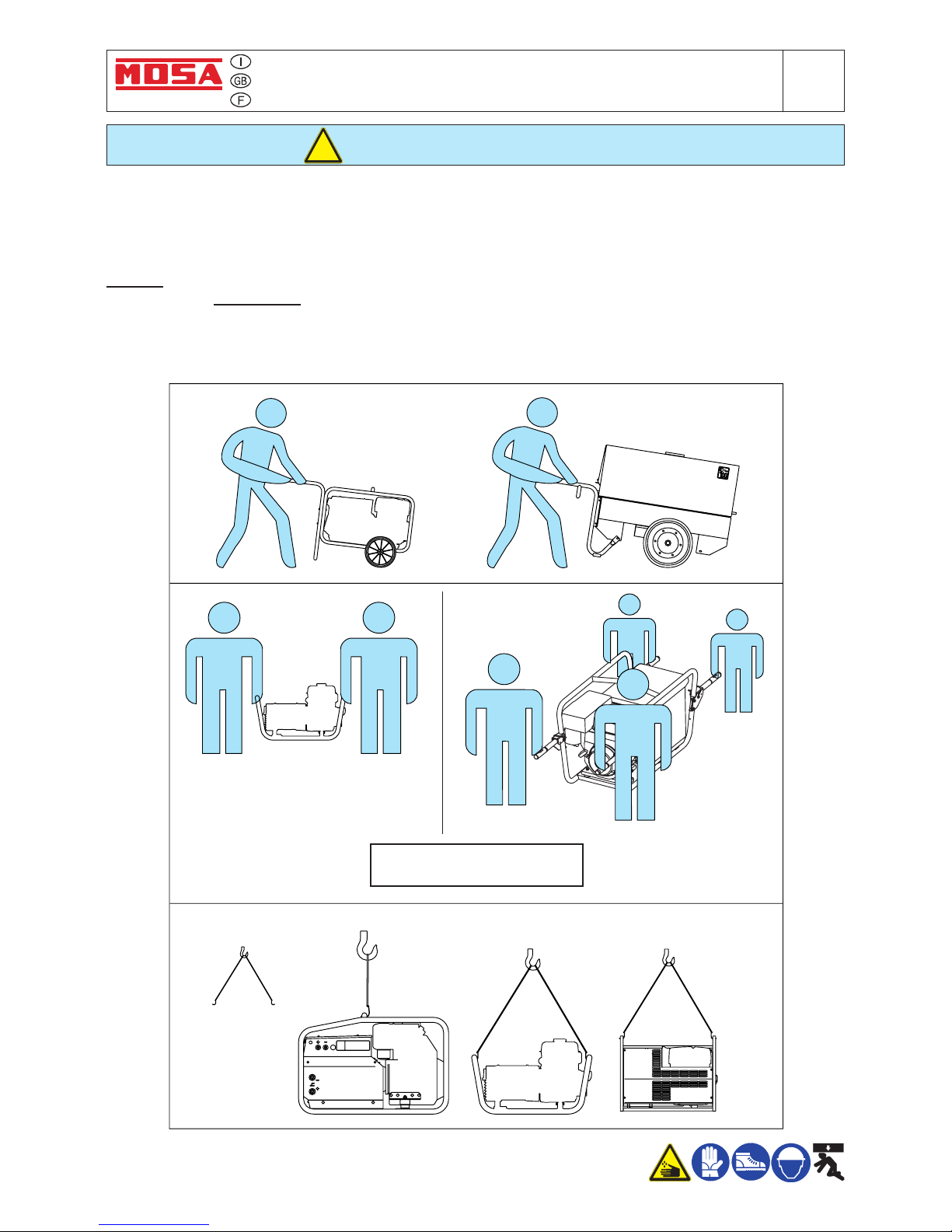 MOSA
I
GB
F