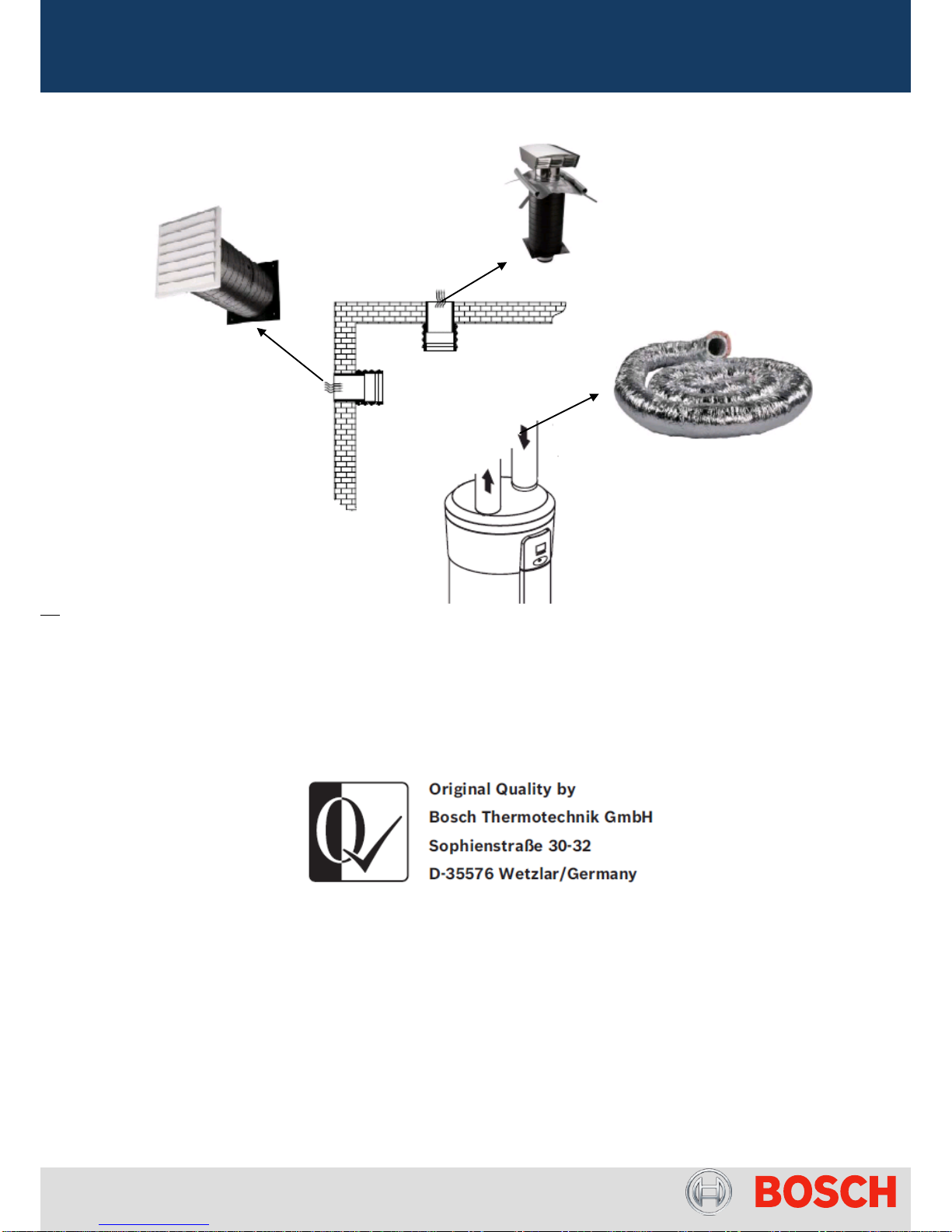 Original Quality by
Bosch Thermotechnik GmbH
Sophienstraße 30-32
D-35576 Wetzlar/Germany

BOSCH