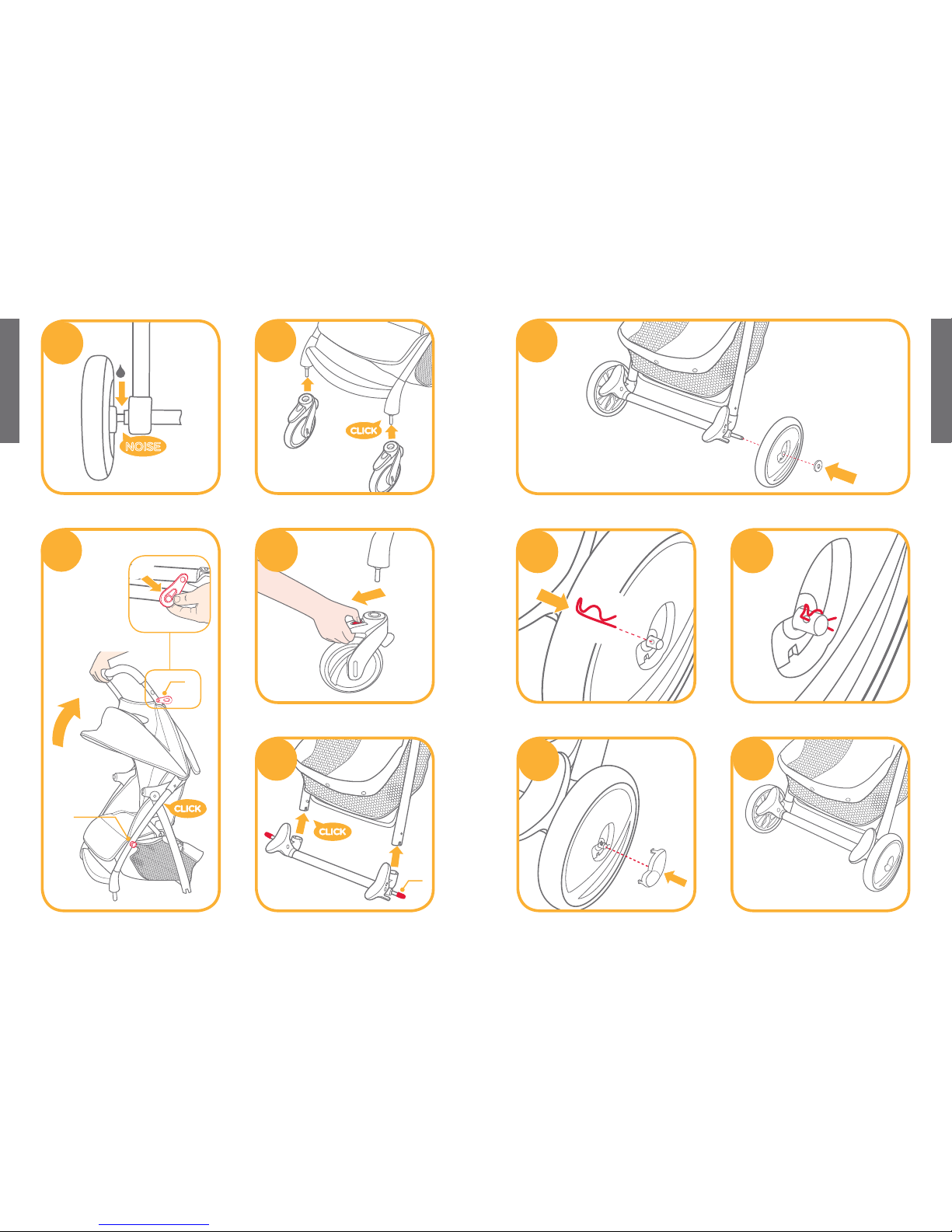 NOISE

CLICK

CLICK

CLICK