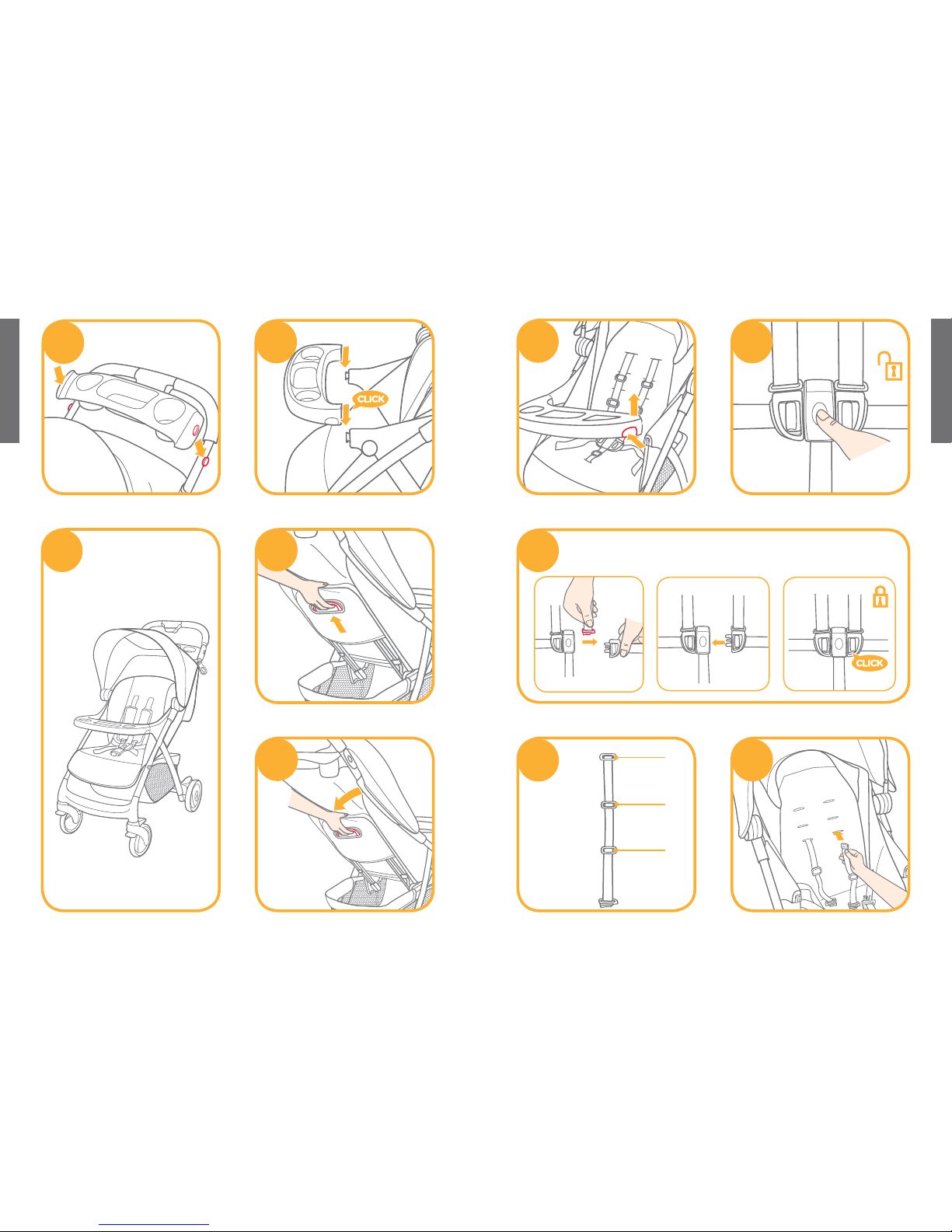 CLICK

CLICK