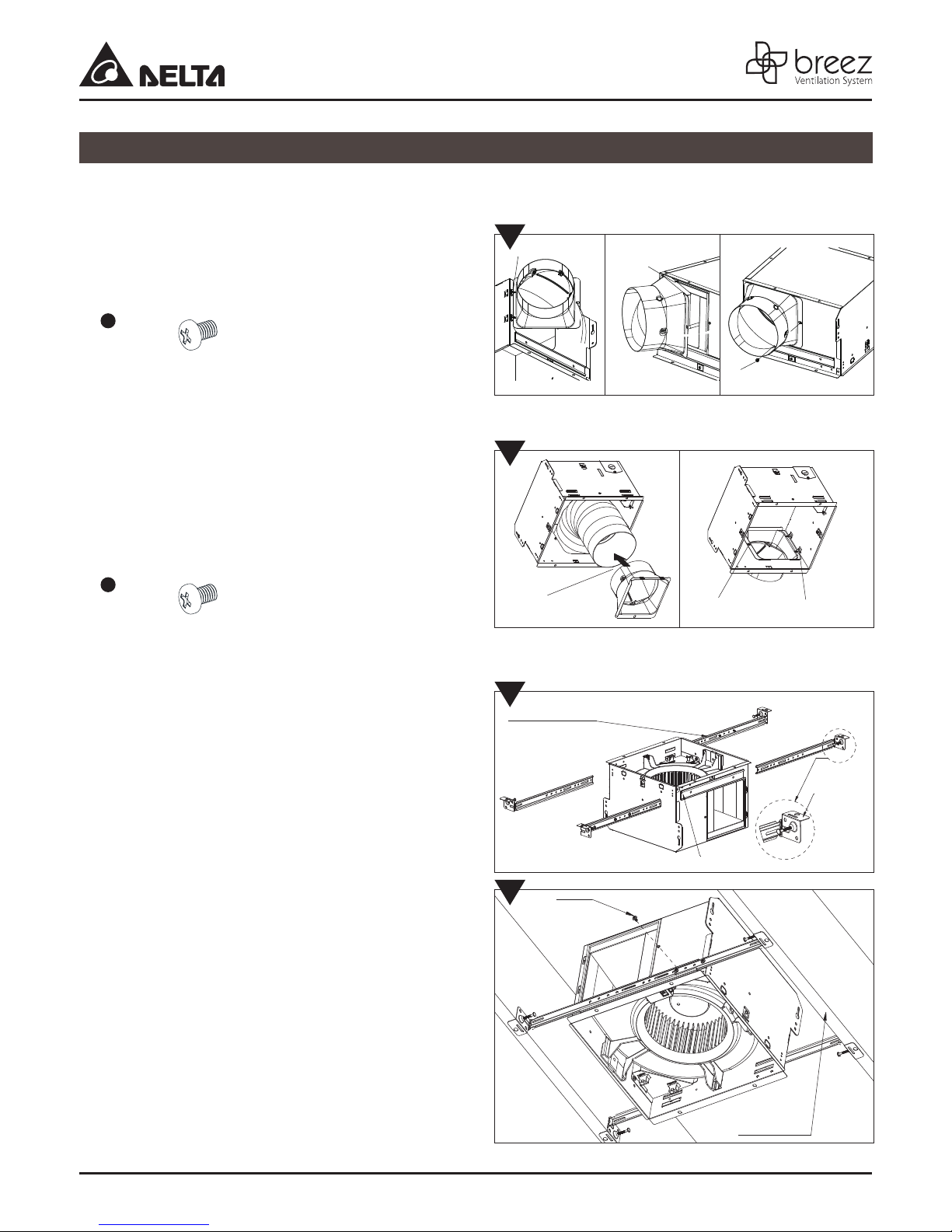 DELTA

breez
Ventilation System