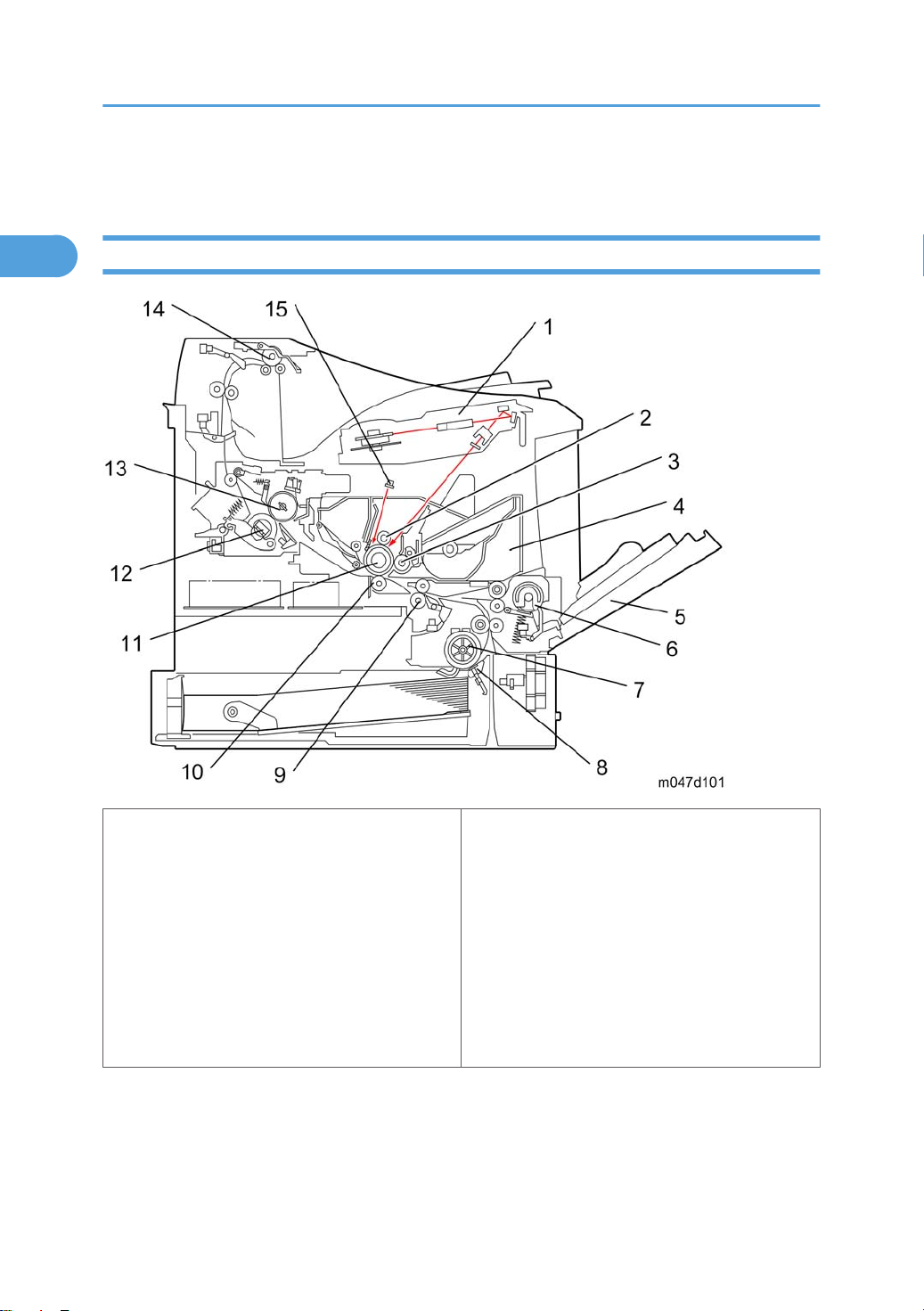 14

15

1

2

3

4

5

6

7

8

9

10

11

12

13

m047d101