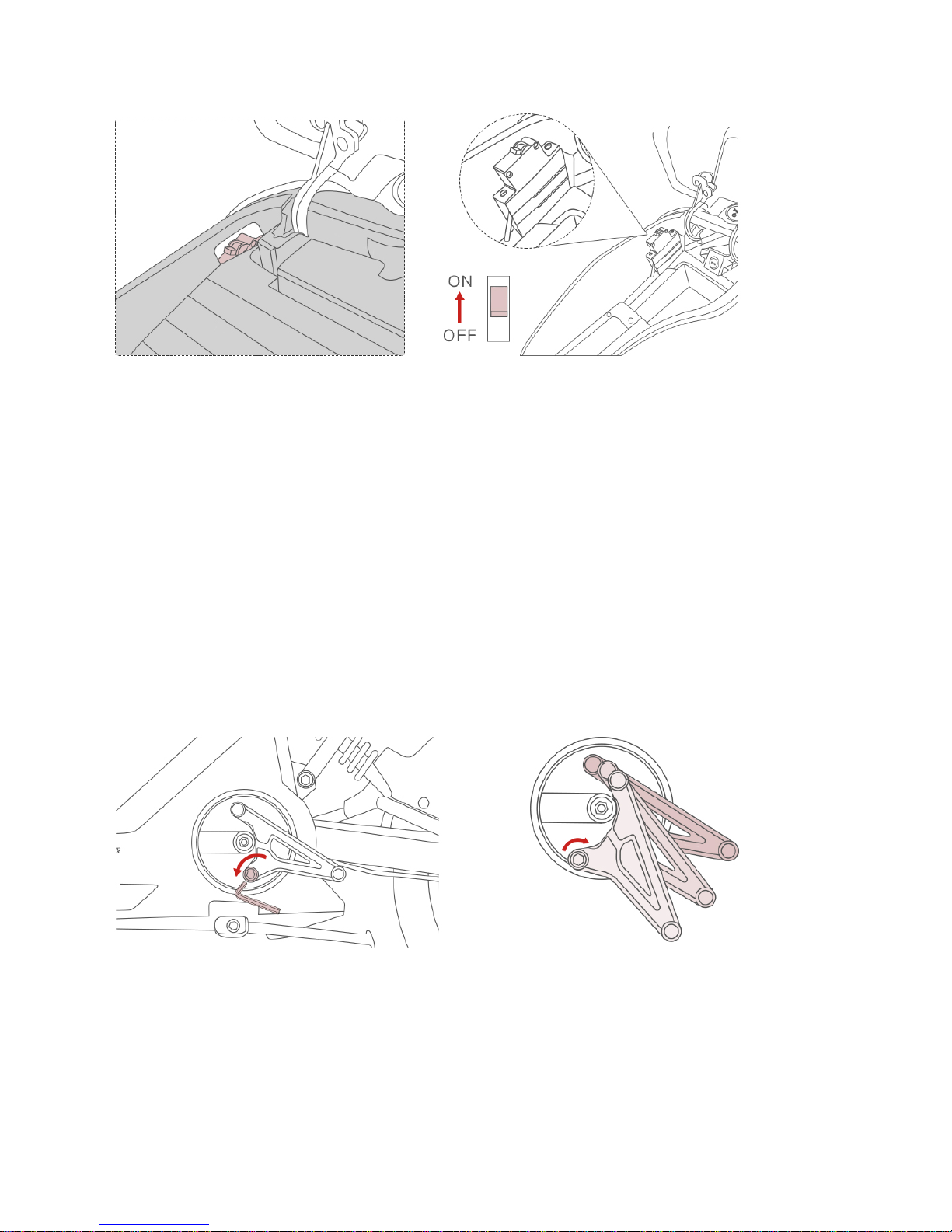 ON
OFF