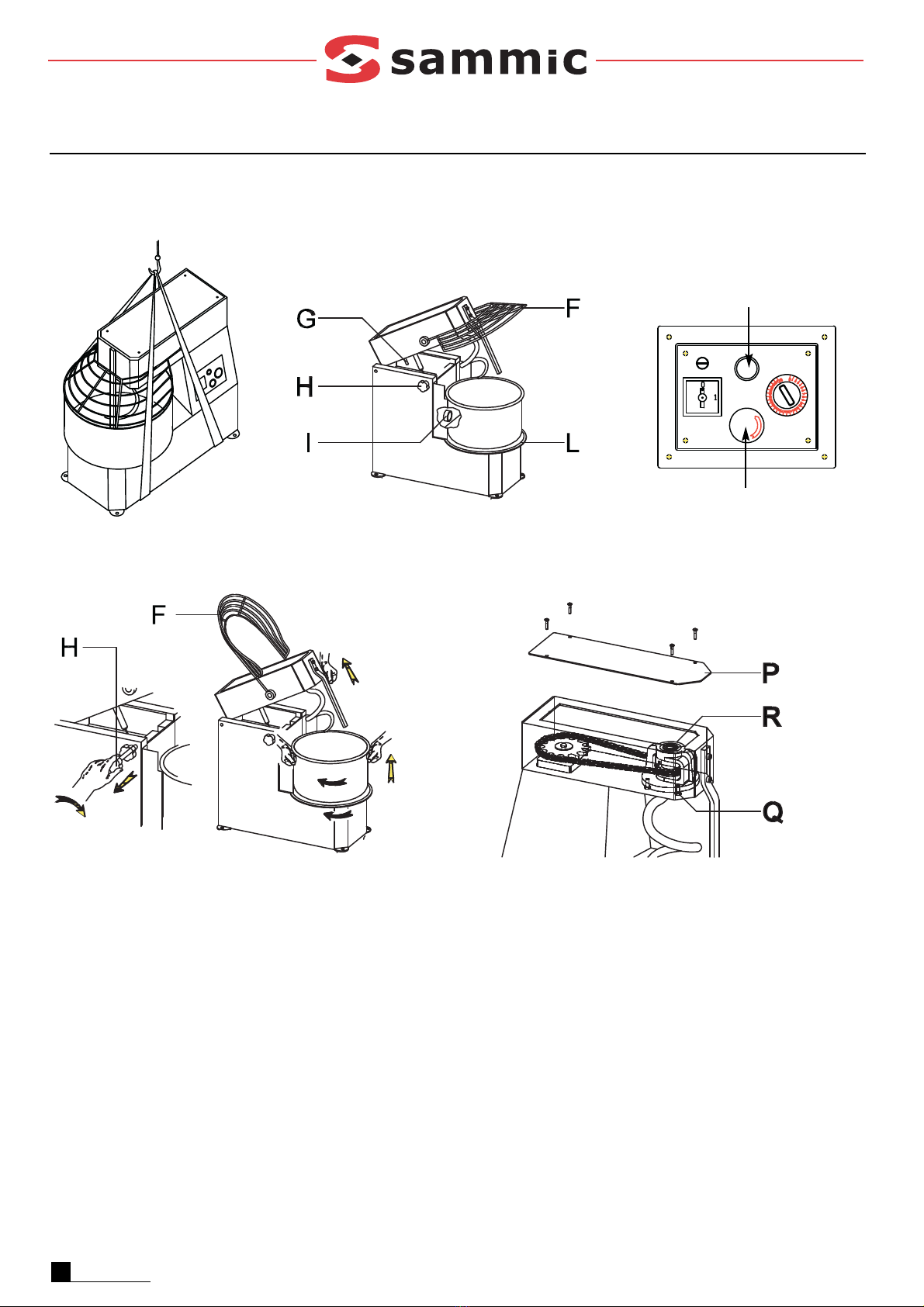 sammic

G

F

H

I

L

0

1

F

H

P

R

Q