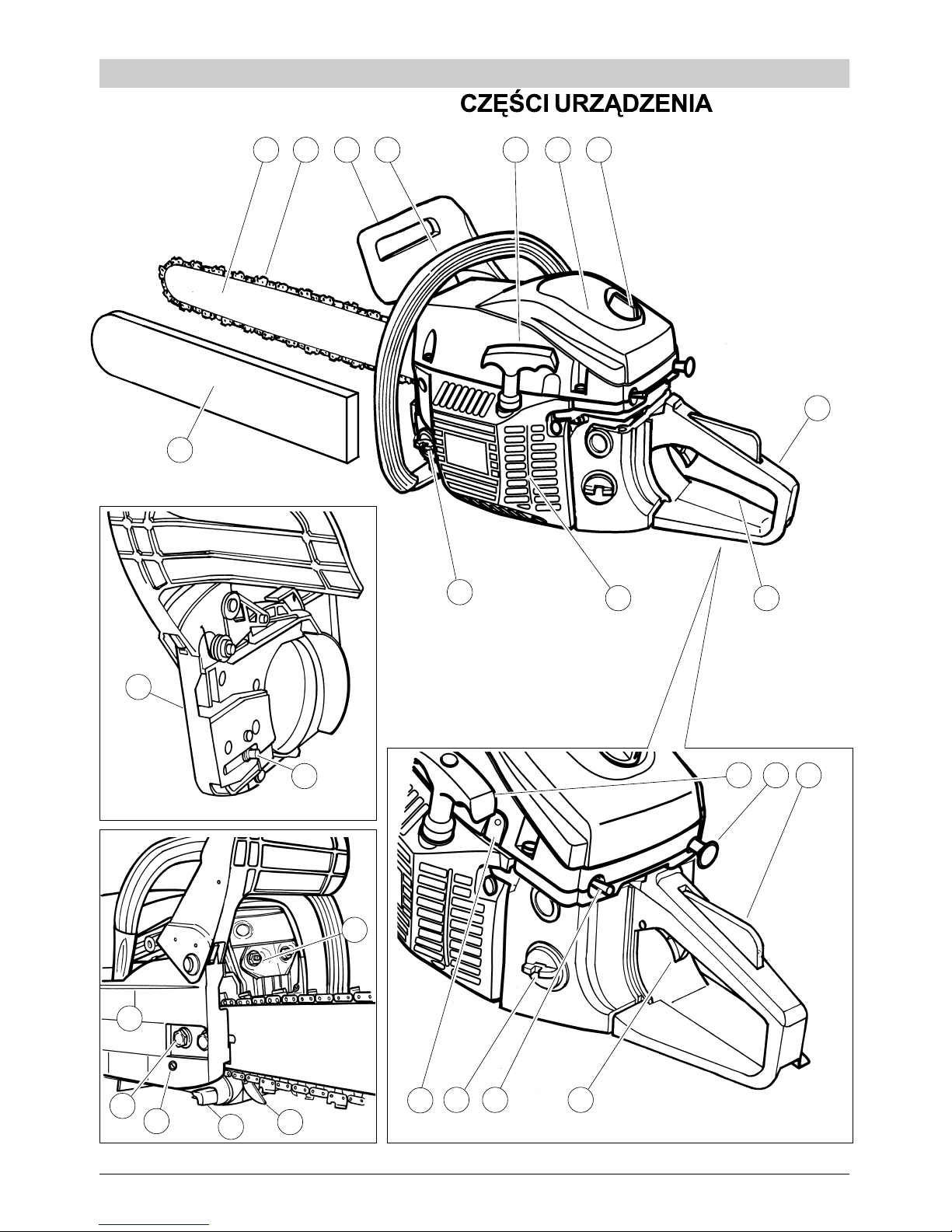 CZĘŚCI URZĄDZENIA