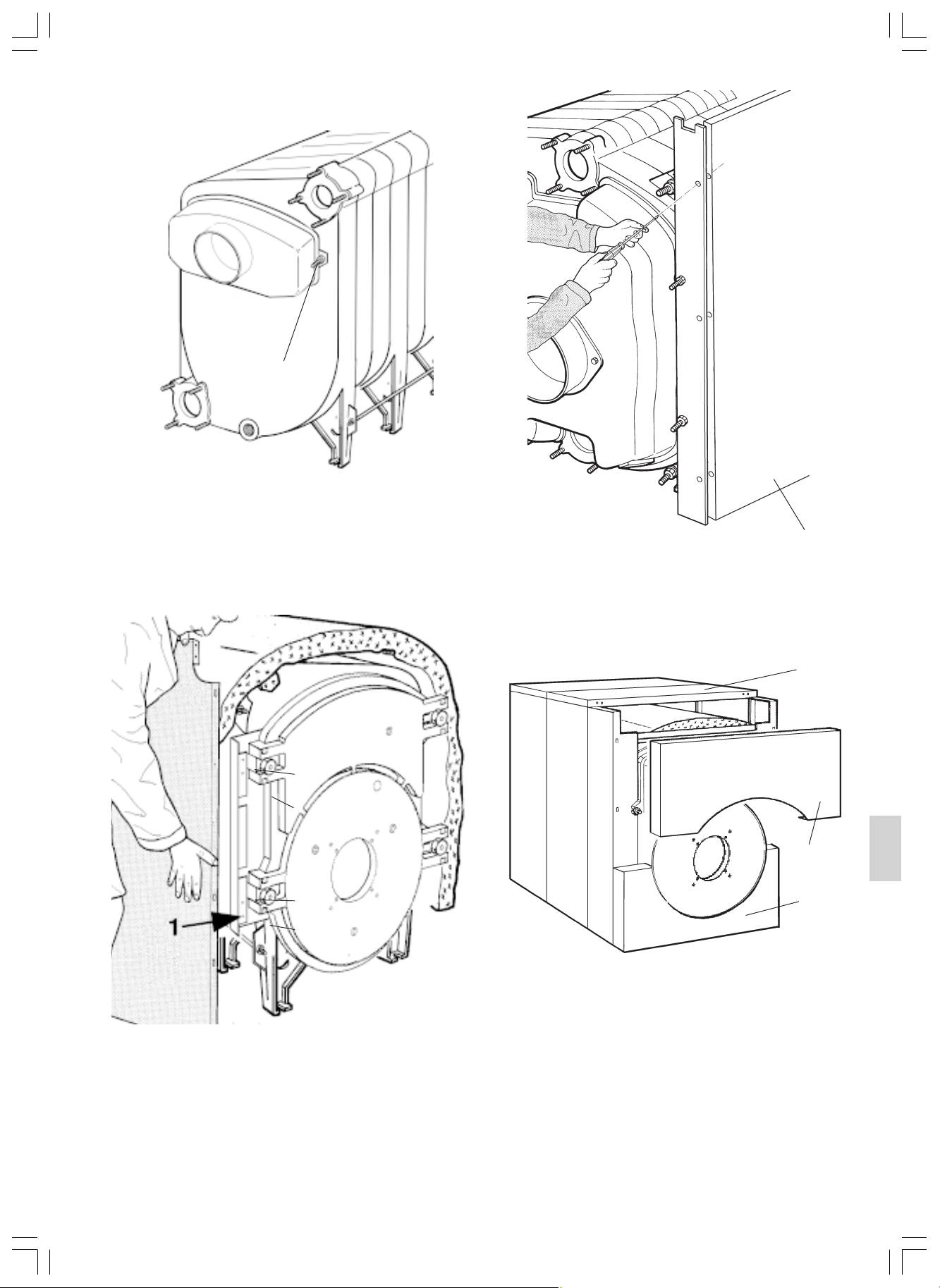 1