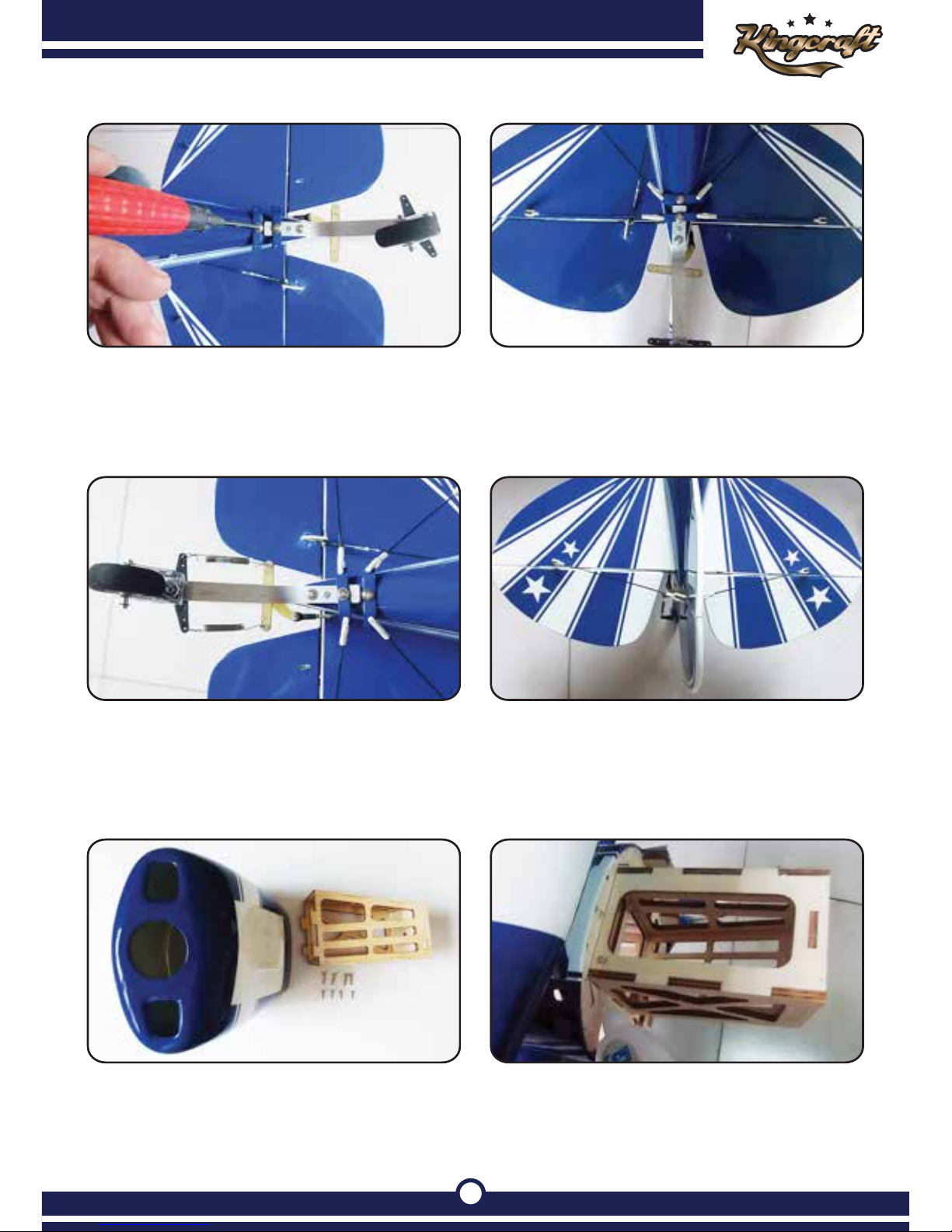 Kingcraft