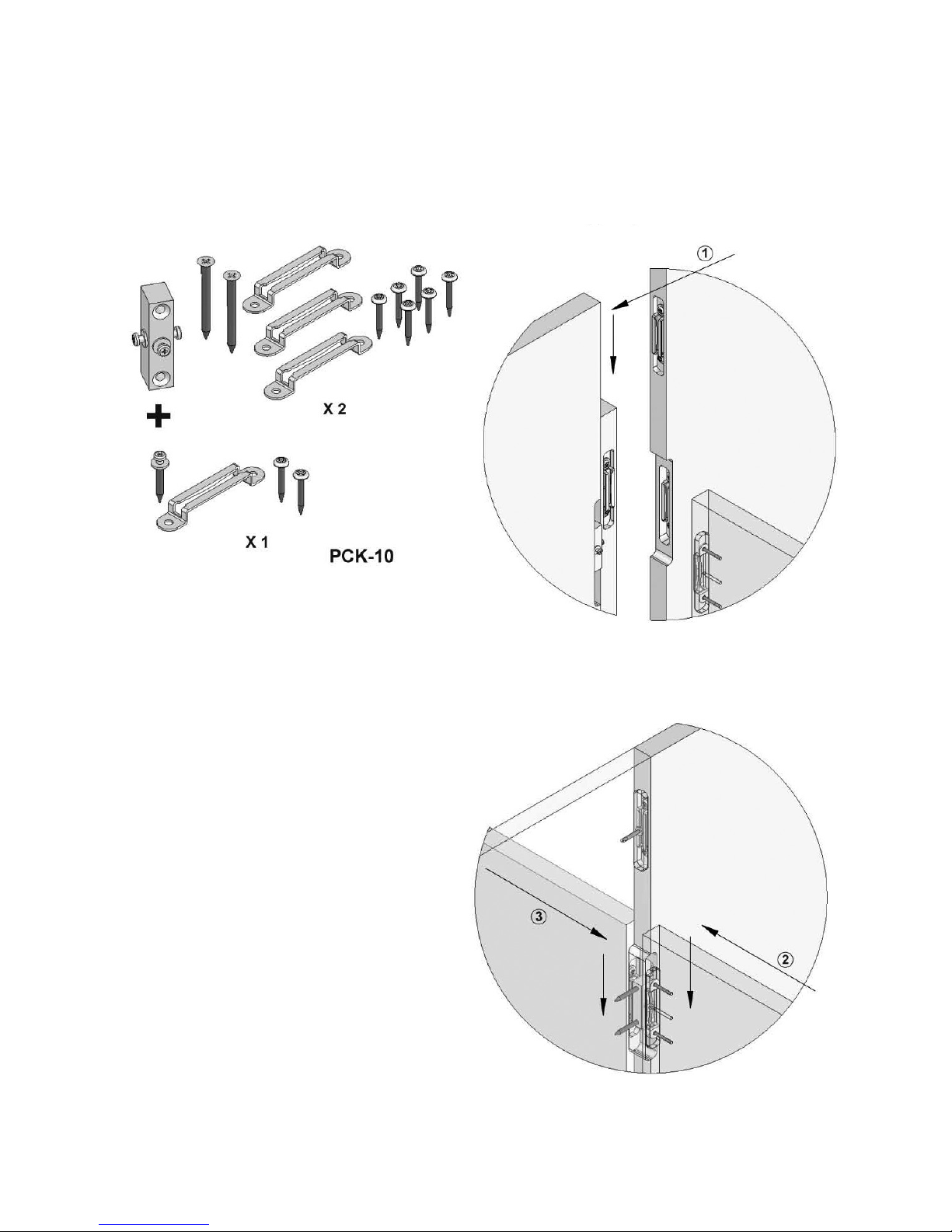 X 2

X 1

PCK-10

①

③

②