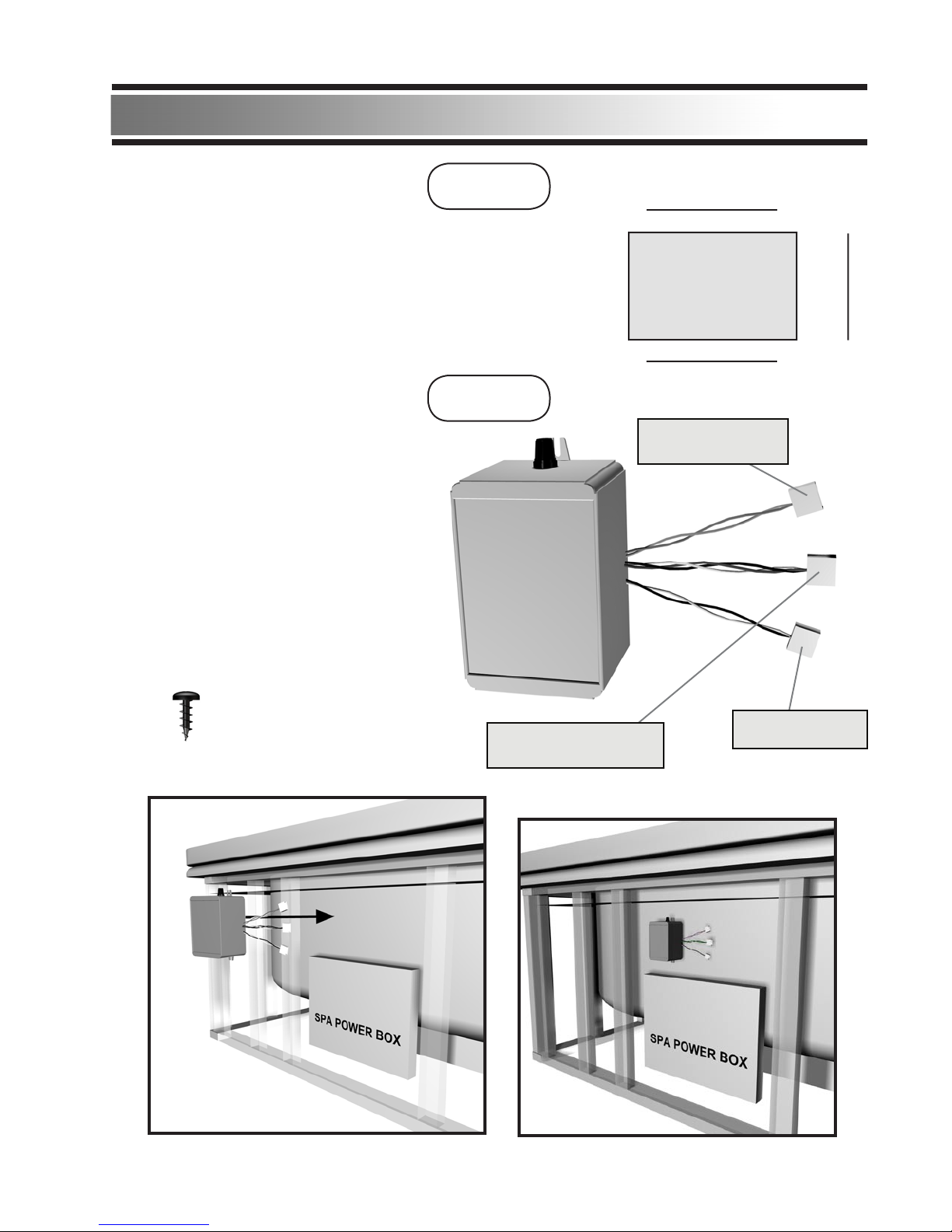 SPA POWER BOX

SPA POWER BOX