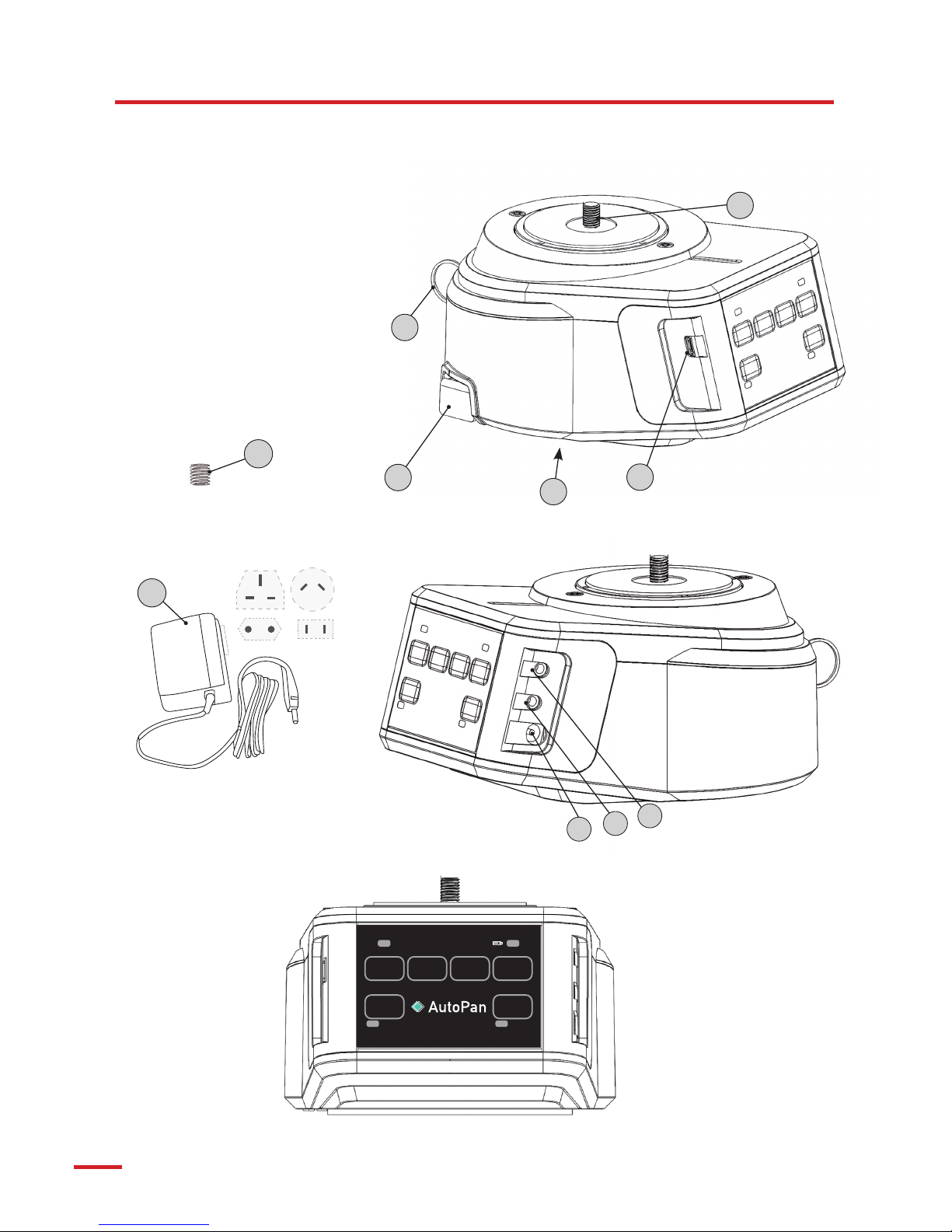 AutoPan