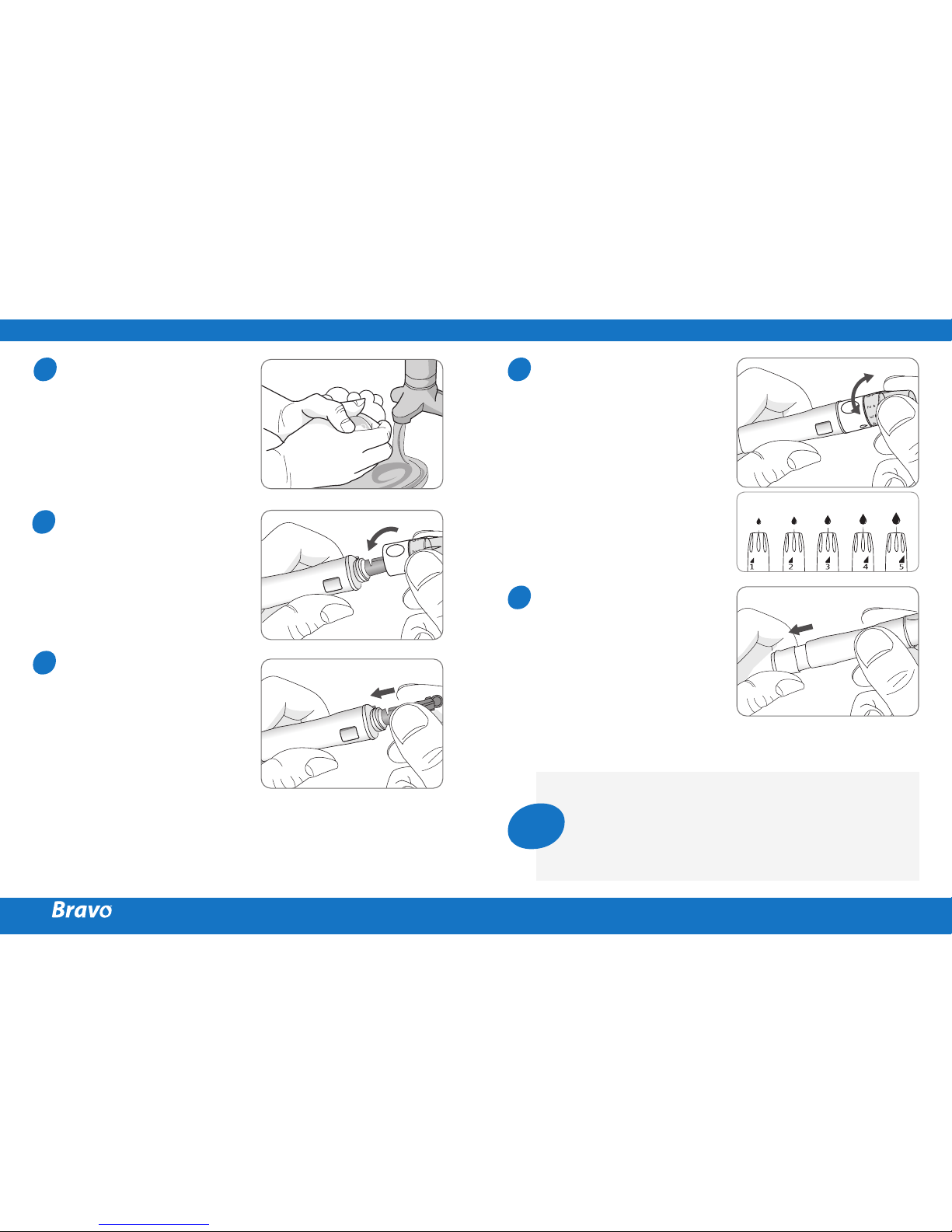 1 2 3 4 5

Bravo