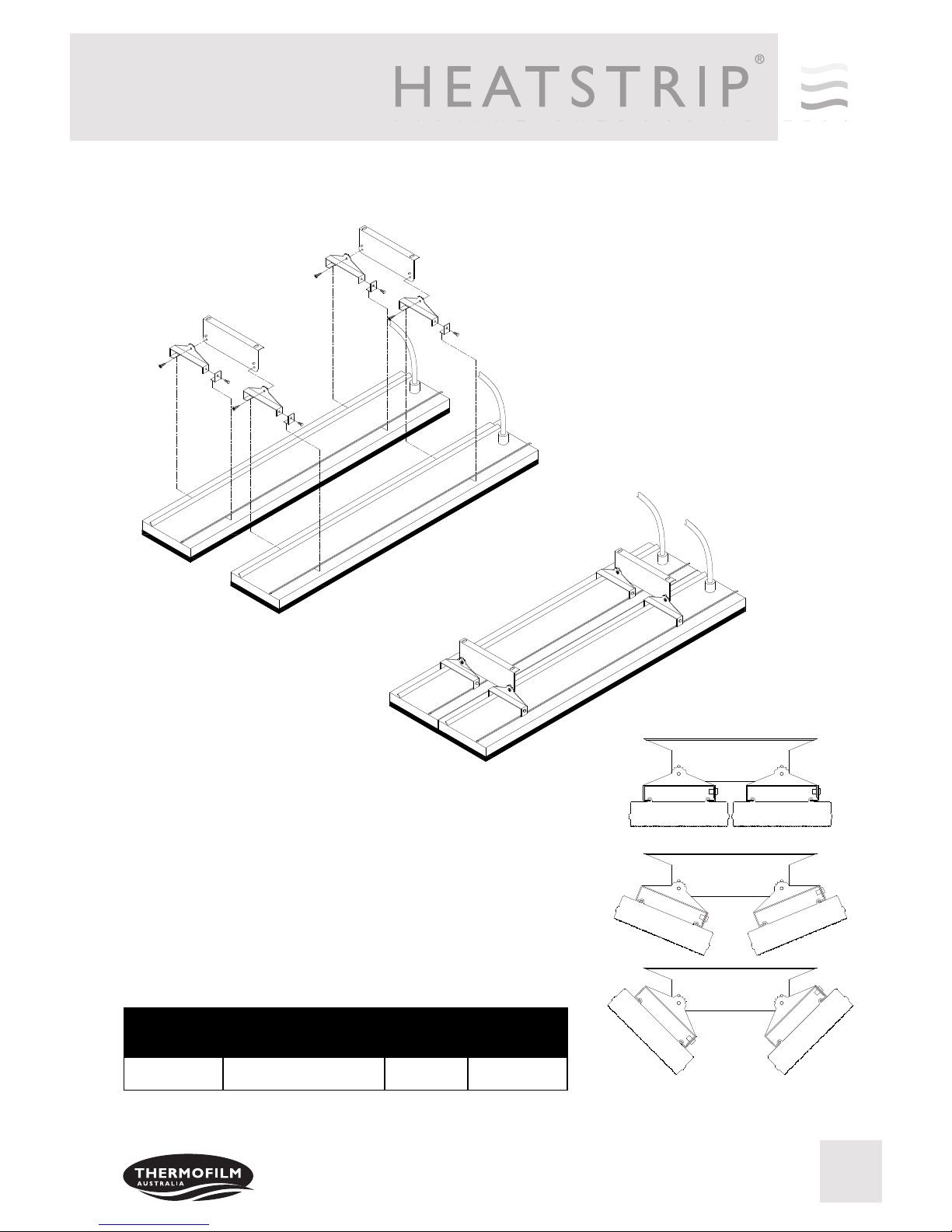 HEATSTRIP®

THERMOFILM
AUSTRALIA