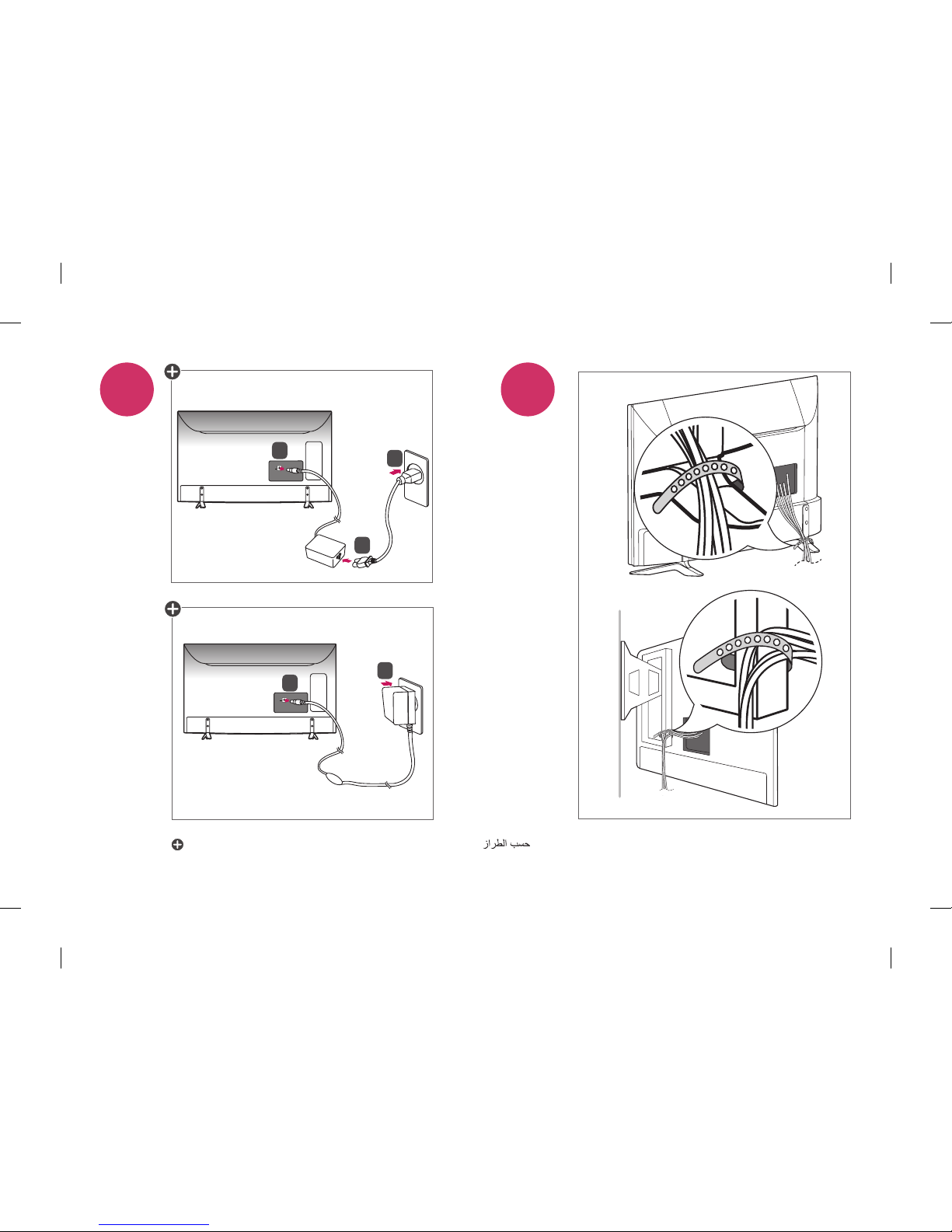 حسب الطراز