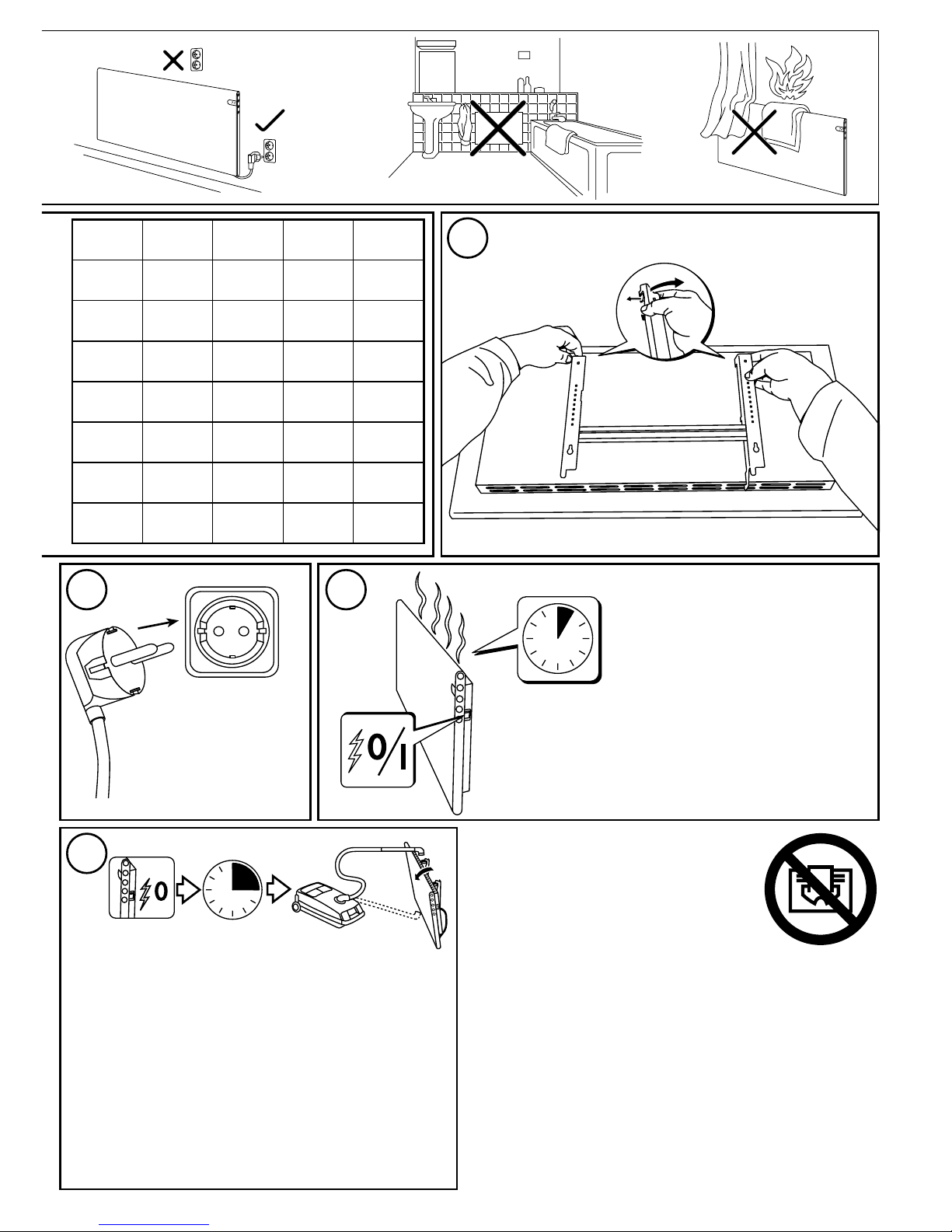 0/I

0