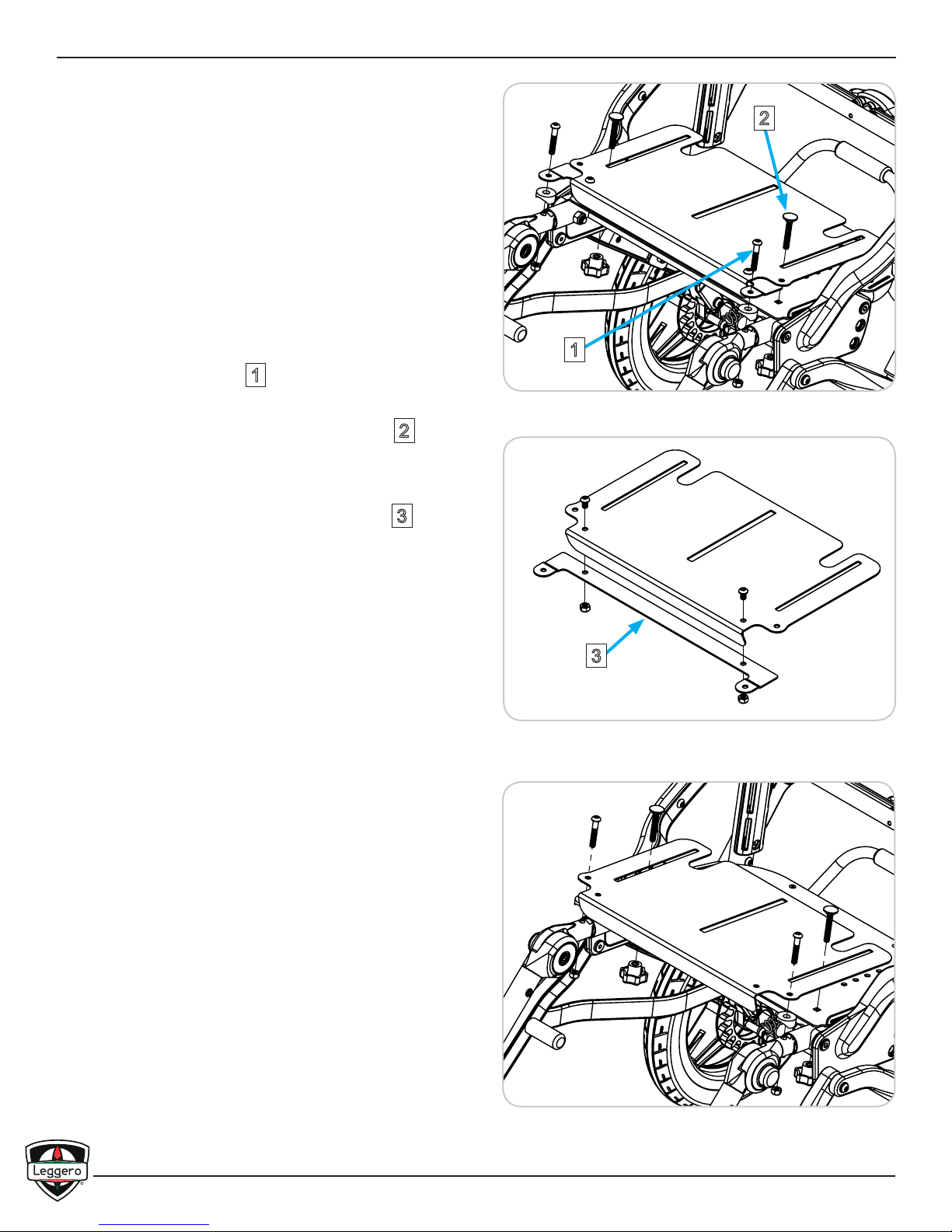 2

1

1

2

3

3

Leggero