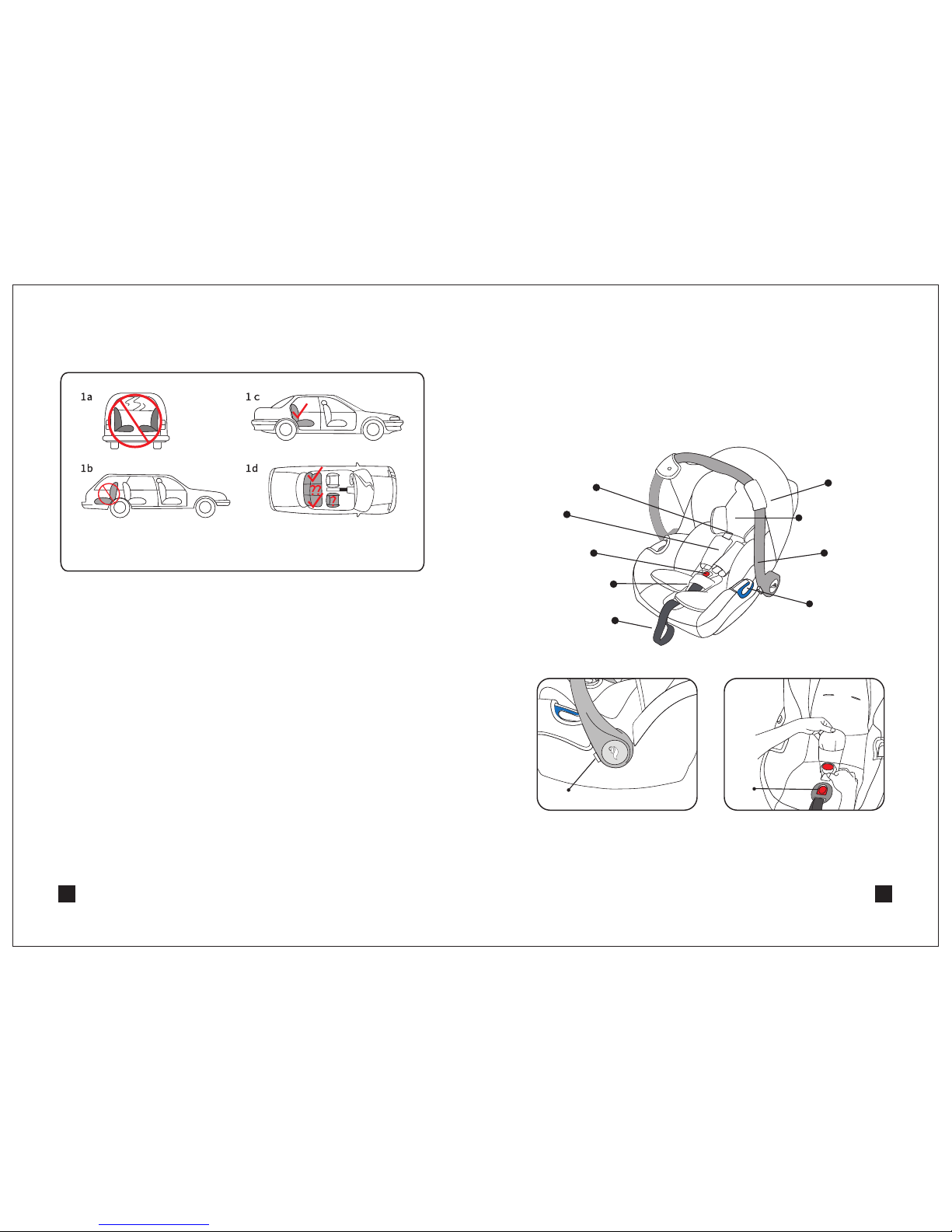 1a

1 c

1b

1d

??

?