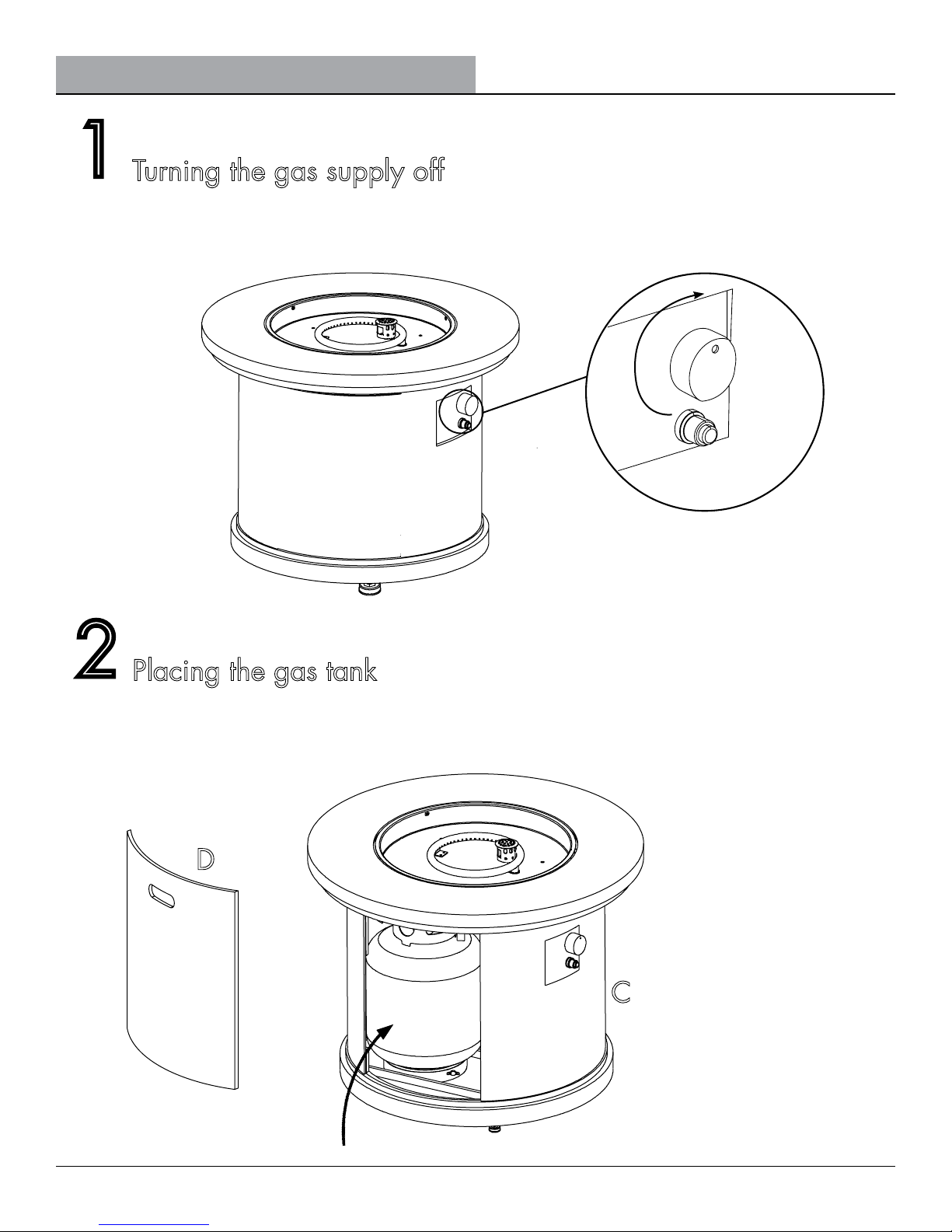 1 Turning the gas supply off

2 Placing the gas tank

D

C