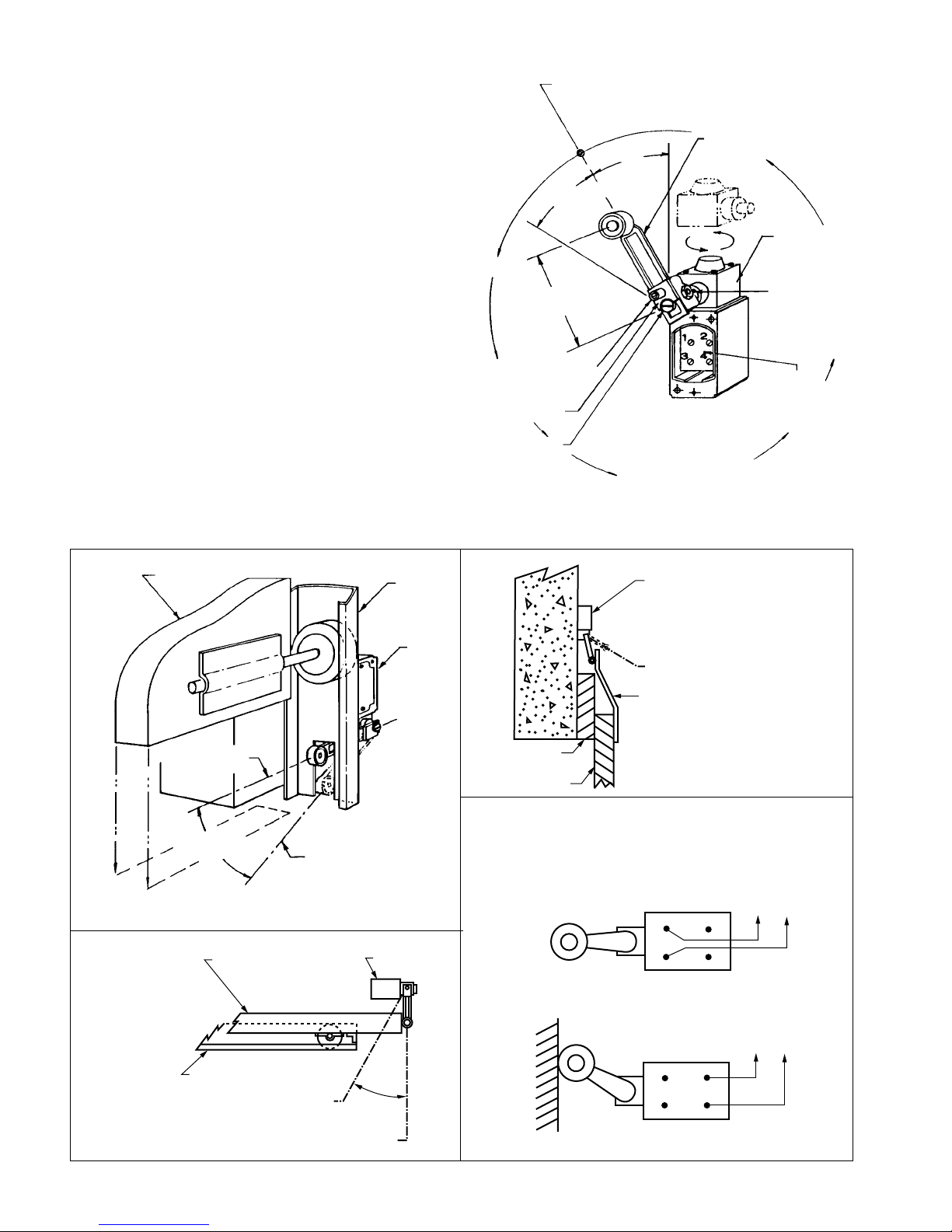 1
2
3
4