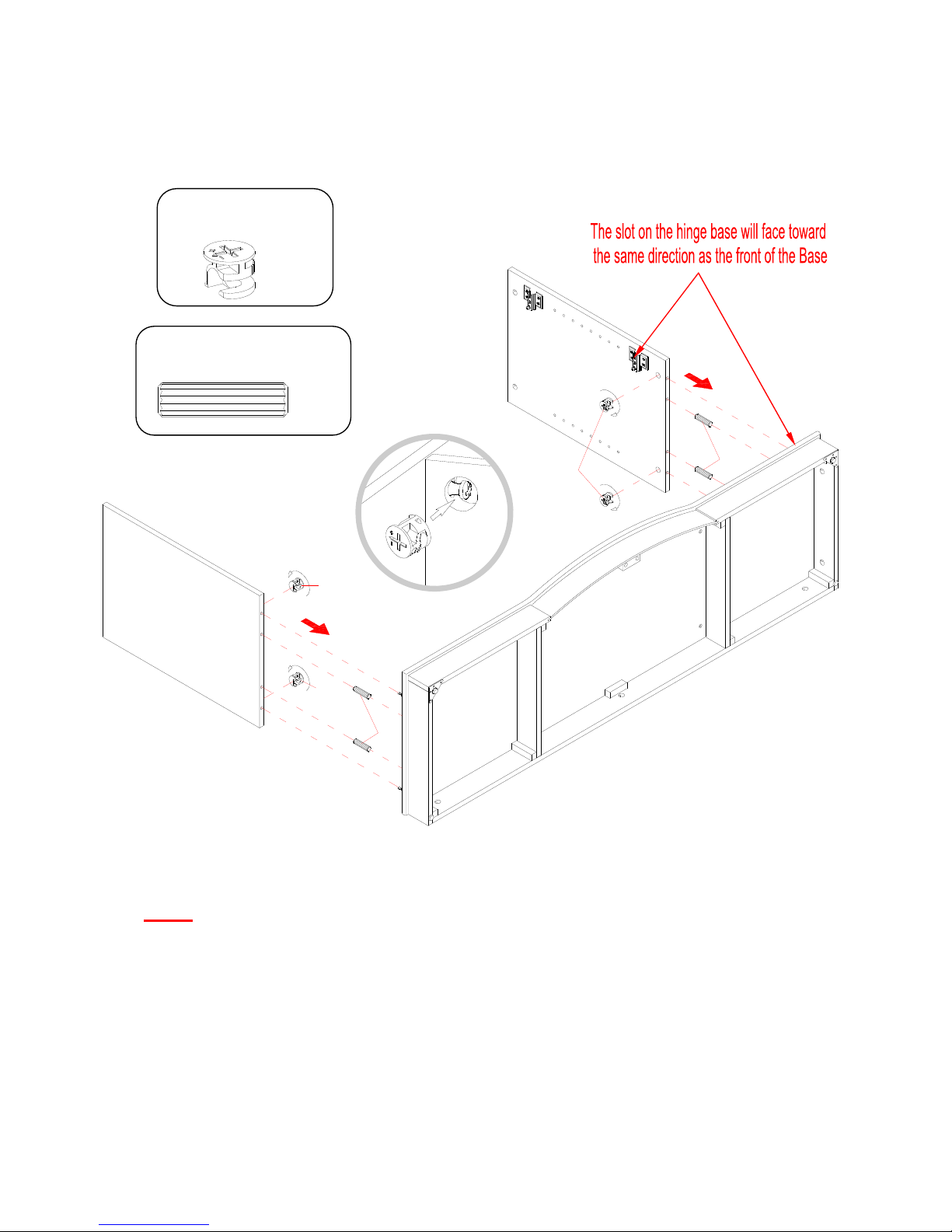 The slot on the hinge base will face toward the same direction as the front of the Base