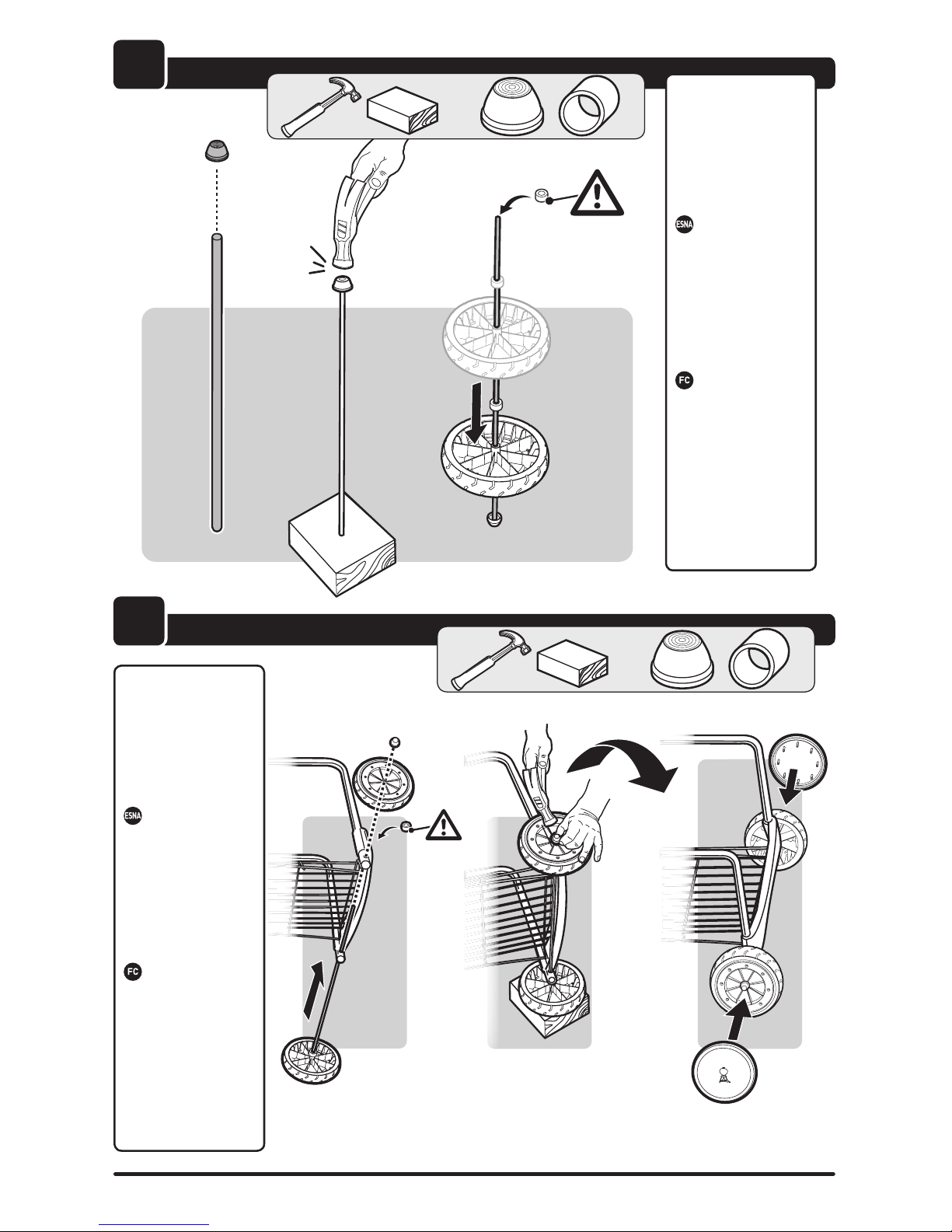 ESNA

FC

ESNA

FC