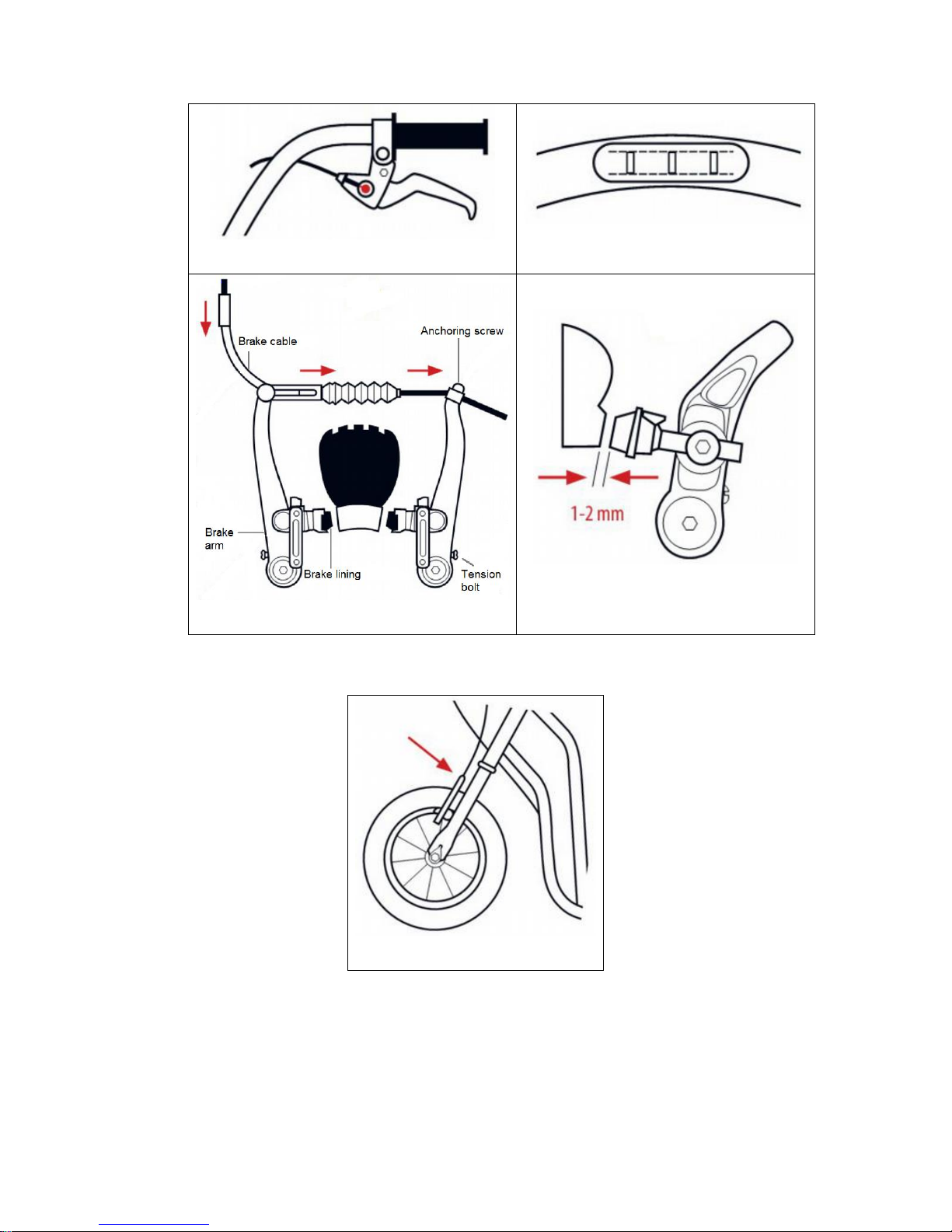 Brake cable

Anchoring screw

Brake arm

Brake lining

Tension bolt

1-2 mm