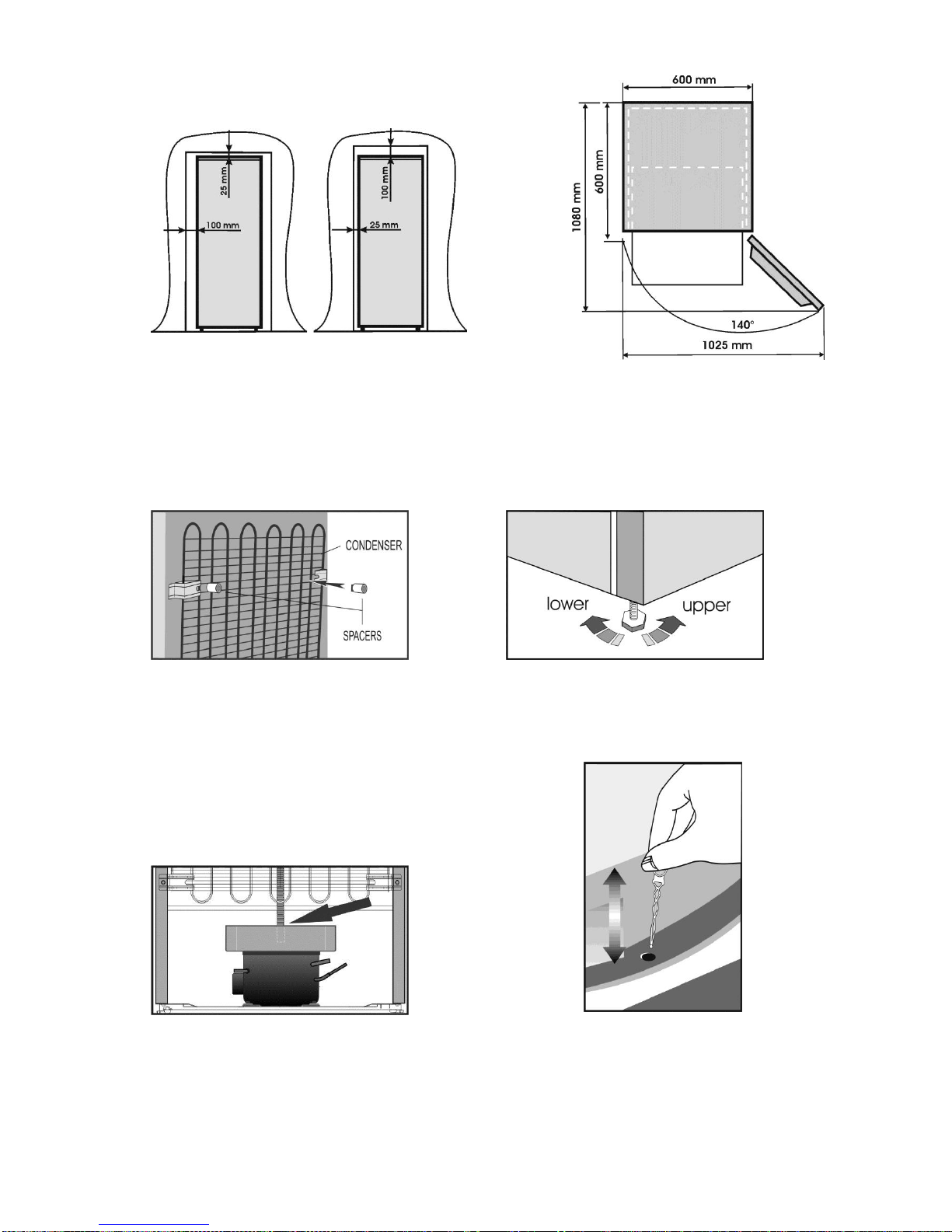 25 mm
100 mm
100 mm
25 mm

600 mm
600 mm
1080 mm
140°
1025 mm

CONDENSER
SPACERS

lower
upper