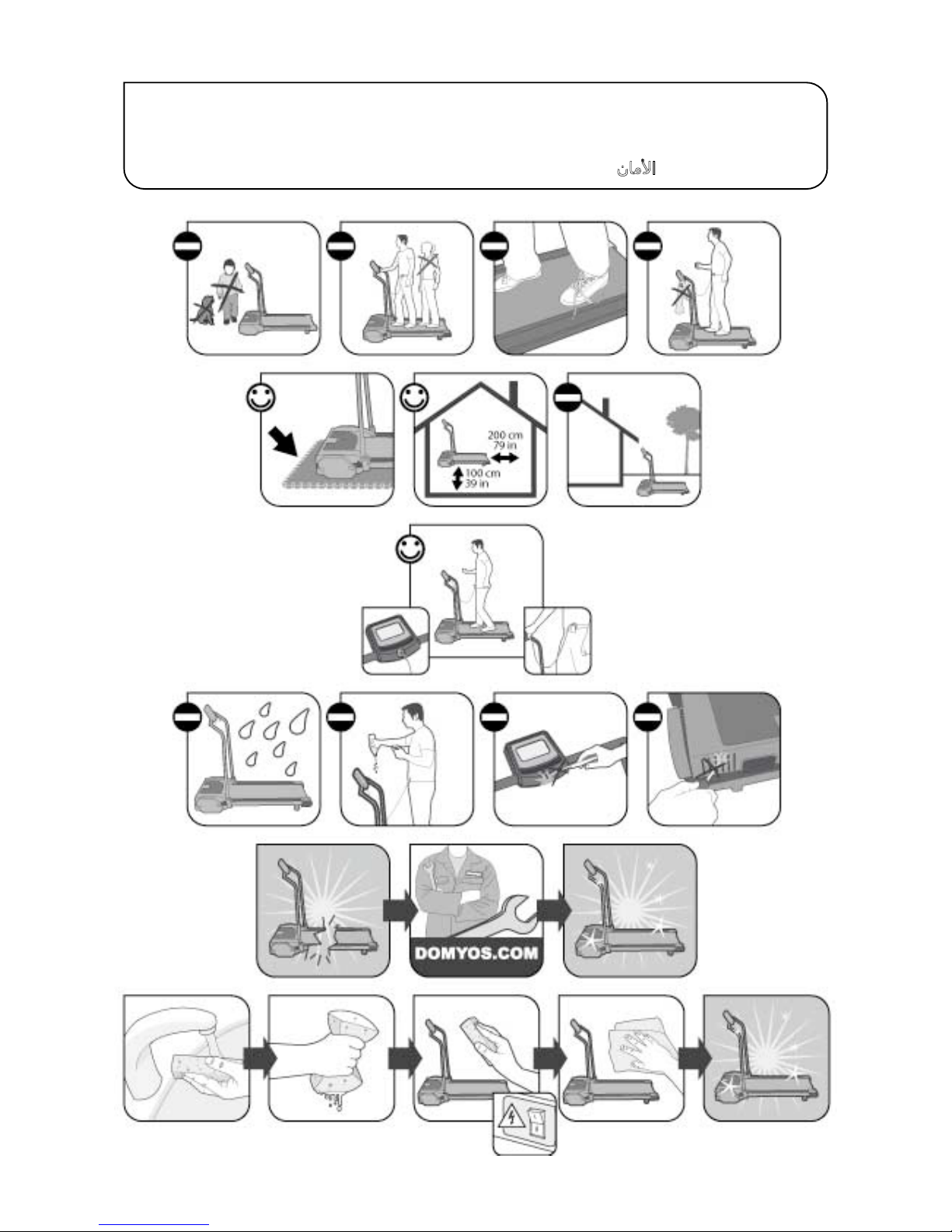 الأمان

200 cm
79 in

100 cm
39 in

DOMYOS.COM