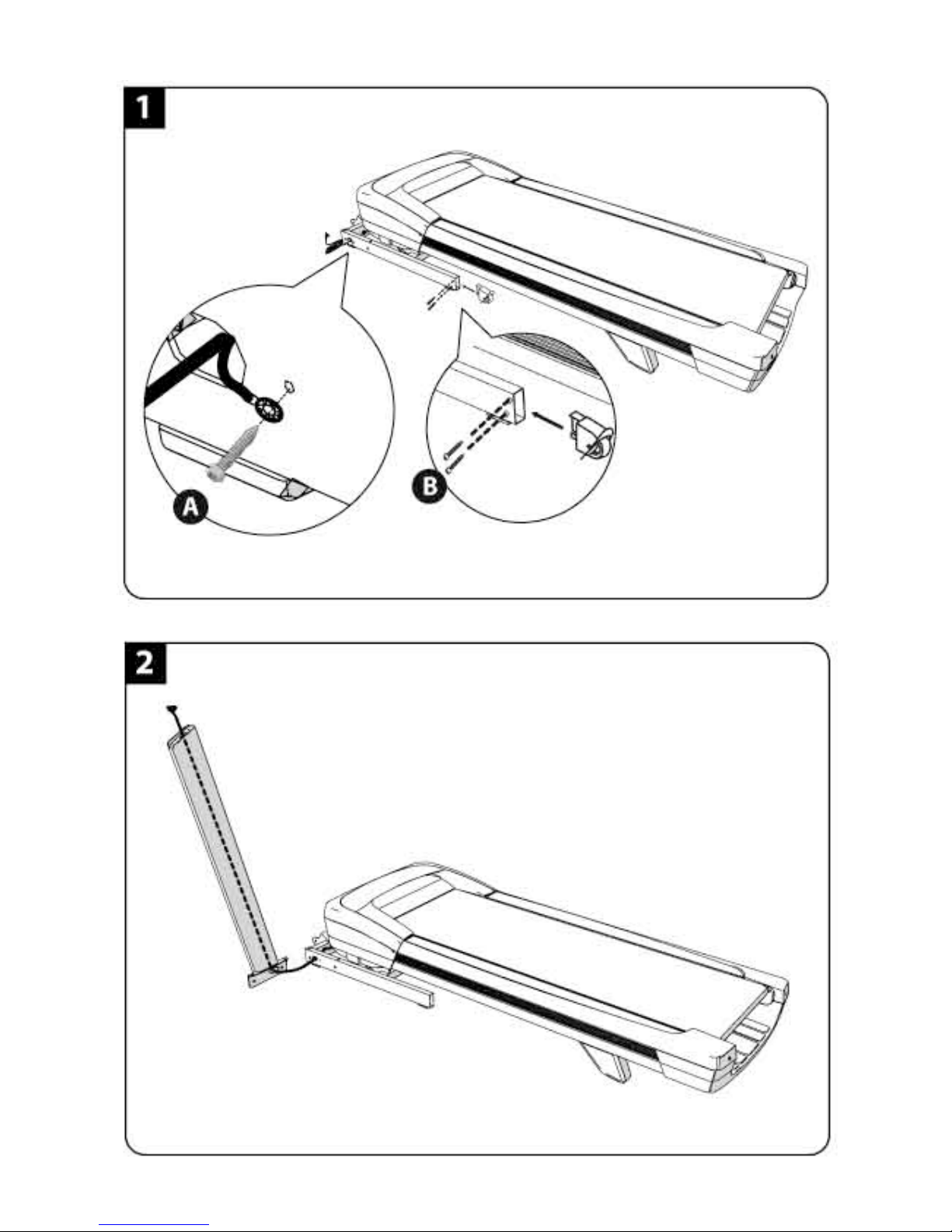 1

A

B

2