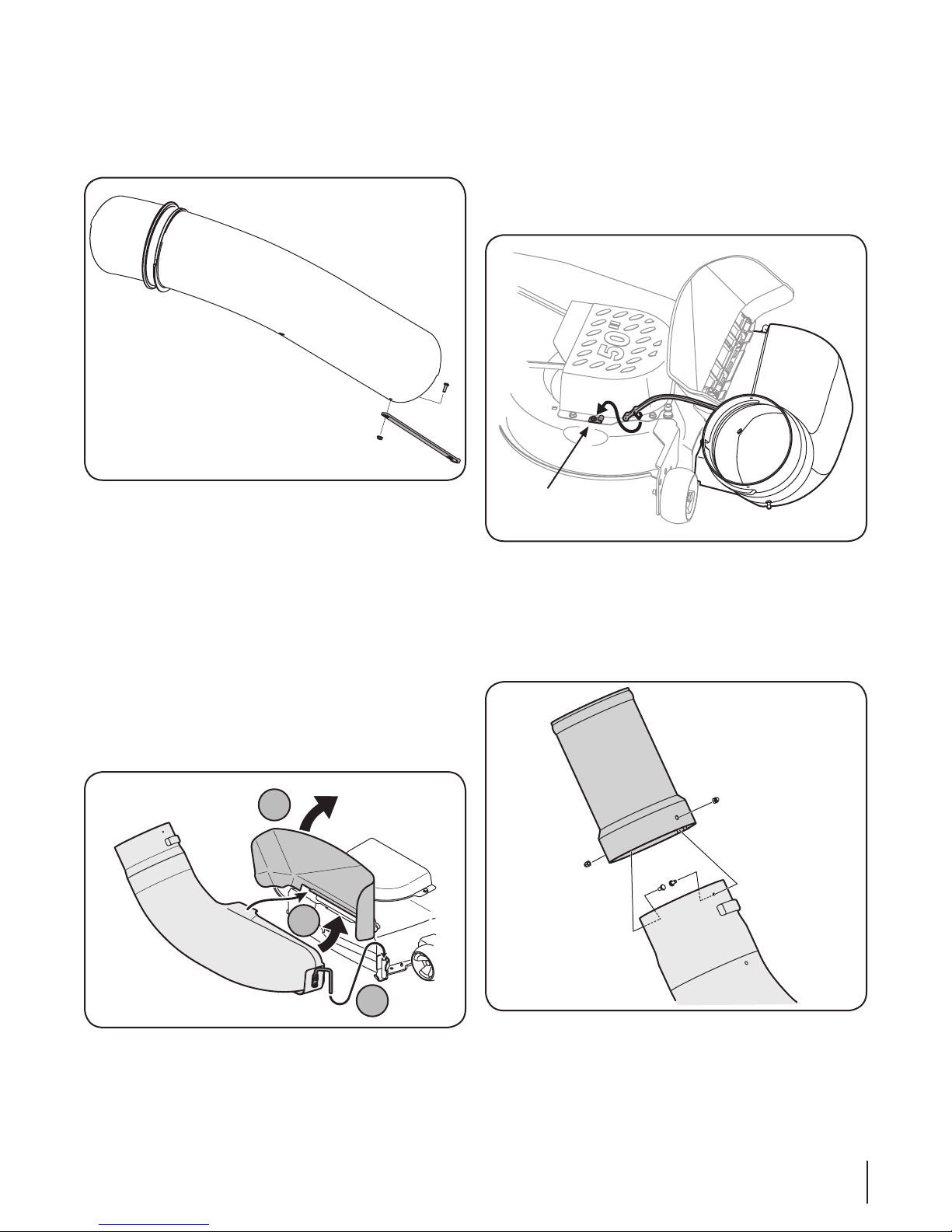 50