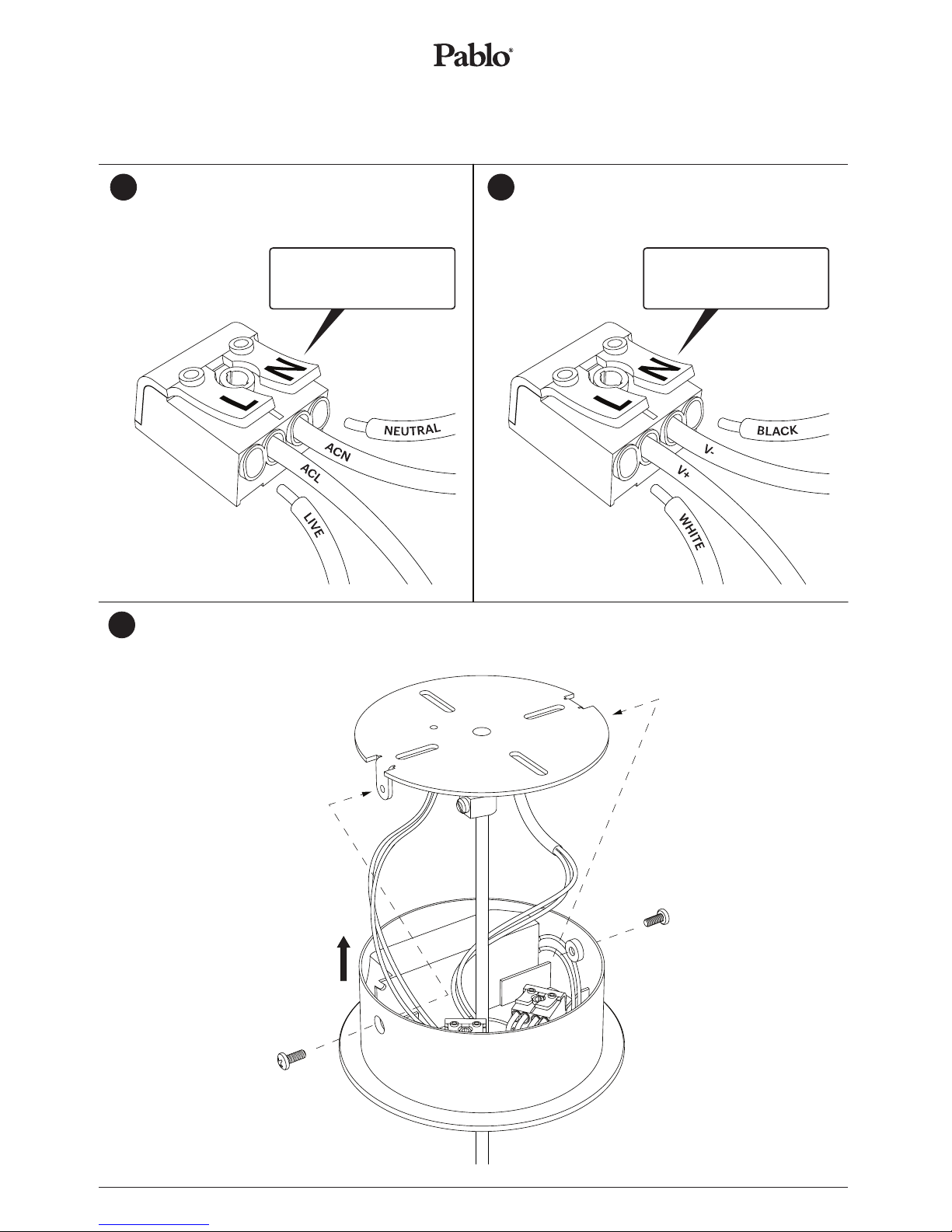 Pablo®

L
N
NEUTRAL
ACN
ACL
LIVE

L
N
BLACK
V-
V+
WHITE