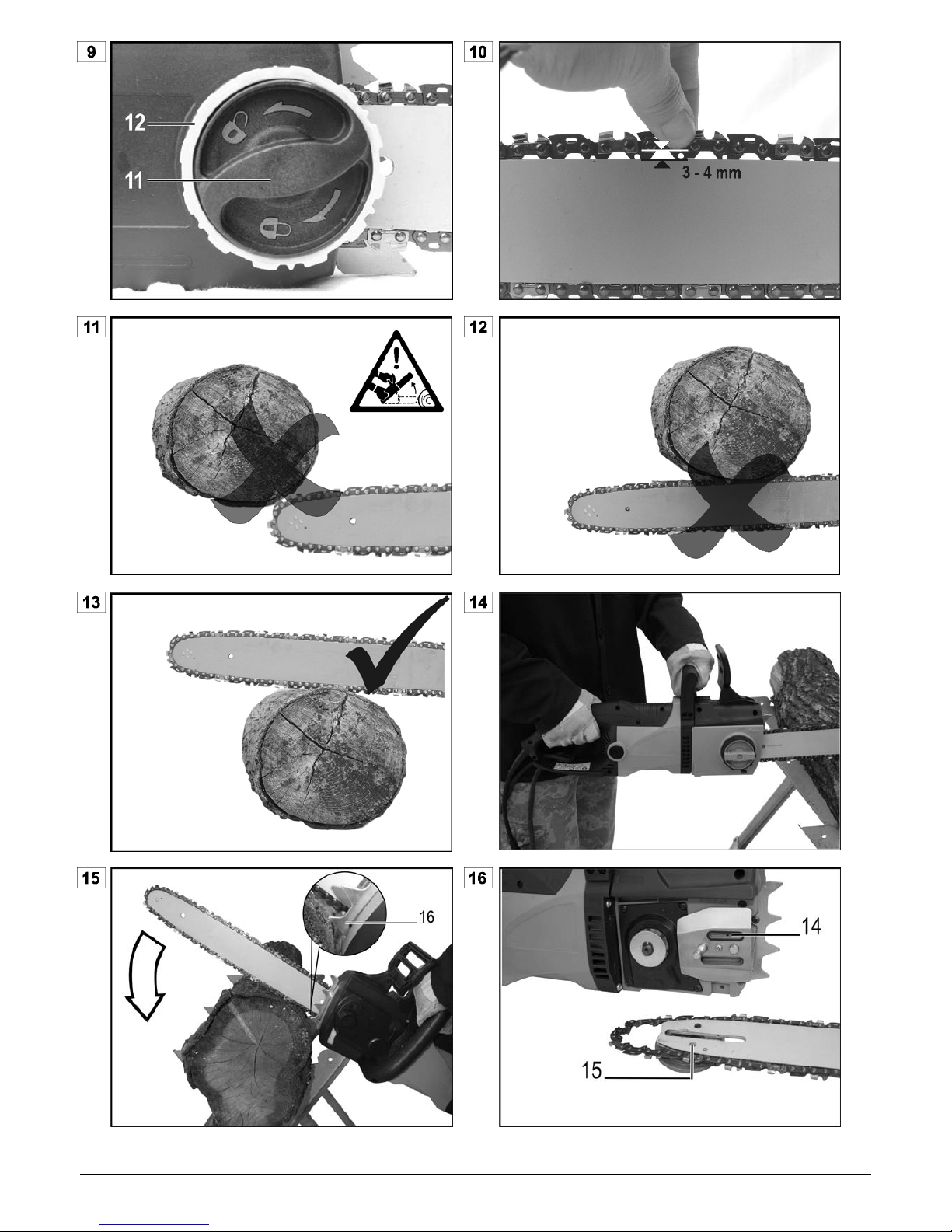 9

12

11

10

3 - 4 mm

11

12

13

14

15

16

16

14

15